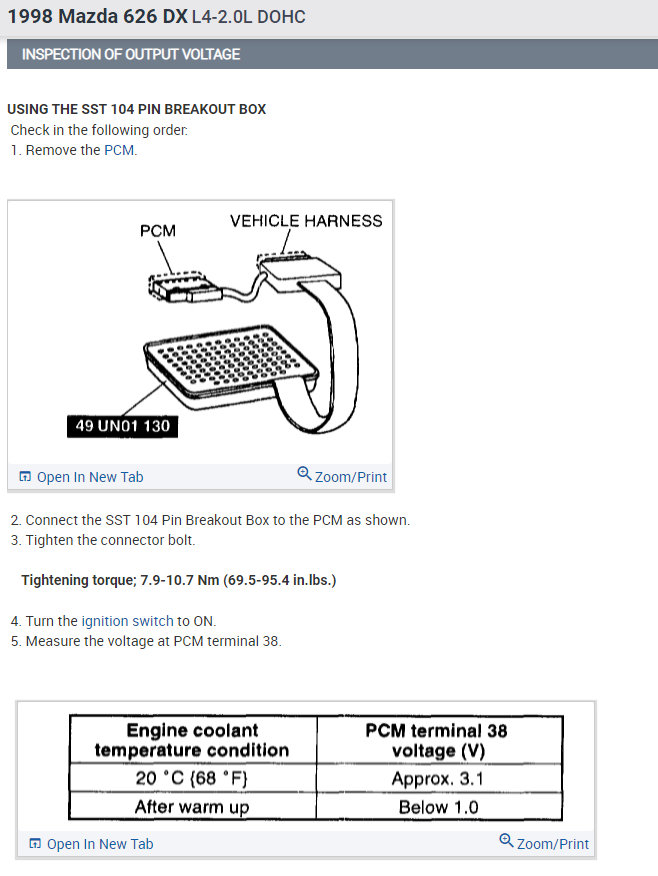 1998 Mazda 626 DX L4-2.0L DOHC

INSPECTION OF OUTPUT VOLTAGE

USING THE SST 104 PIN BREAKOUT BOX
Check in the following order:
1. Remove the PCM.

PCM
VEHICLE HARNESS
49 UN01 130

Open In New Tab
Zoom/Print

2. Connect the SST 104 Pin Breakout Box to the PCM as shown.
3. Tighten the connector bolt.

Tightening torque; 7.9-10.7 Nm (69.5-95.4 in.lbs.)

4. Turn the ignition switch to ON.
5. Measure the voltage at PCM terminal 38.

| Engine coolant temperature condition | PCM terminal 38 voltage (V) |
|---|---|
| 20 °C (68 °F) | Approx. 3.1 |
| After warm up | Below 1.0 |

Open In New Tab
Zoom/Print