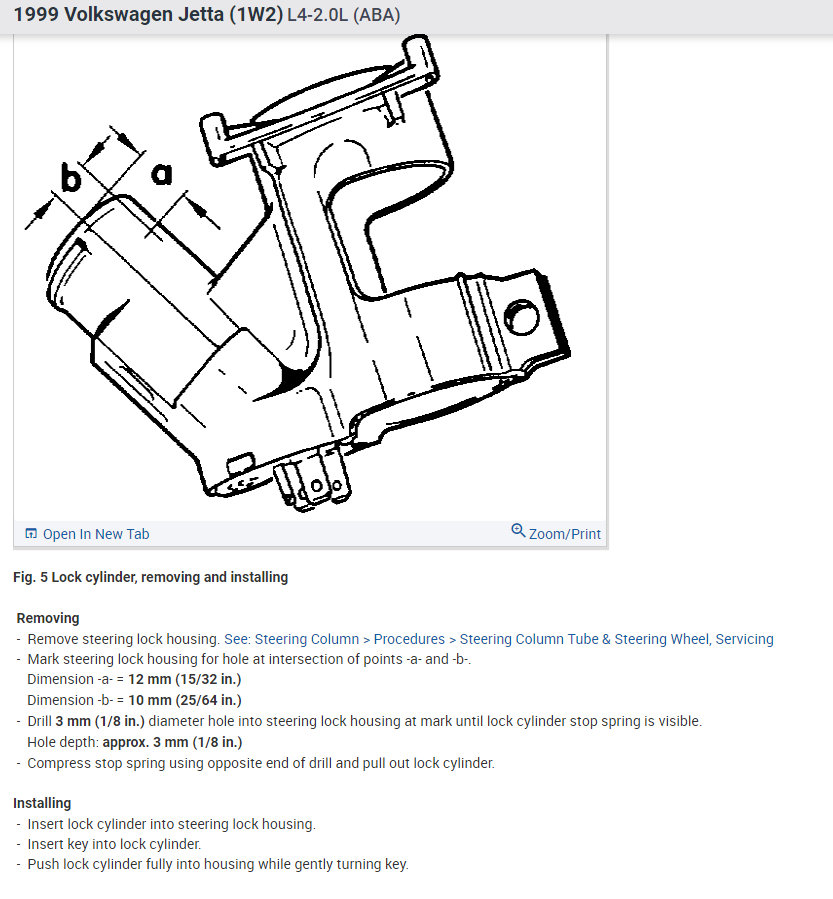 1999 Volkswagen Jetta (1W2) L4-2.0L (ABA)

b a

Open In New Tab Zoom/Print

Fig. 5 Lock cylinder, removing and installing

Removing
- Remove steering lock housing. See: Steering Column > Procedures > Steering Column Tube & Steering Wheel, Servicing
- Mark steering lock housing for hole at intersection of points -a- and -b-.
Dimension -a- = 12 mm (15/32 in.)
Dimension -b- = 10 mm (25/64 in.)
- Drill 3 mm (1/8 in.) diameter hole into steering lock housing at mark until lock cylinder stop spring is visible.
Hole depth: approx. 3 mm (1/8 in.)
- Compress stop spring using opposite end of drill and pull out lock cylinder.

Installing
- Insert lock cylinder into steering lock housing.
- Insert key into lock cylinder.
- Push lock cylinder fully into housing while gently turning key.