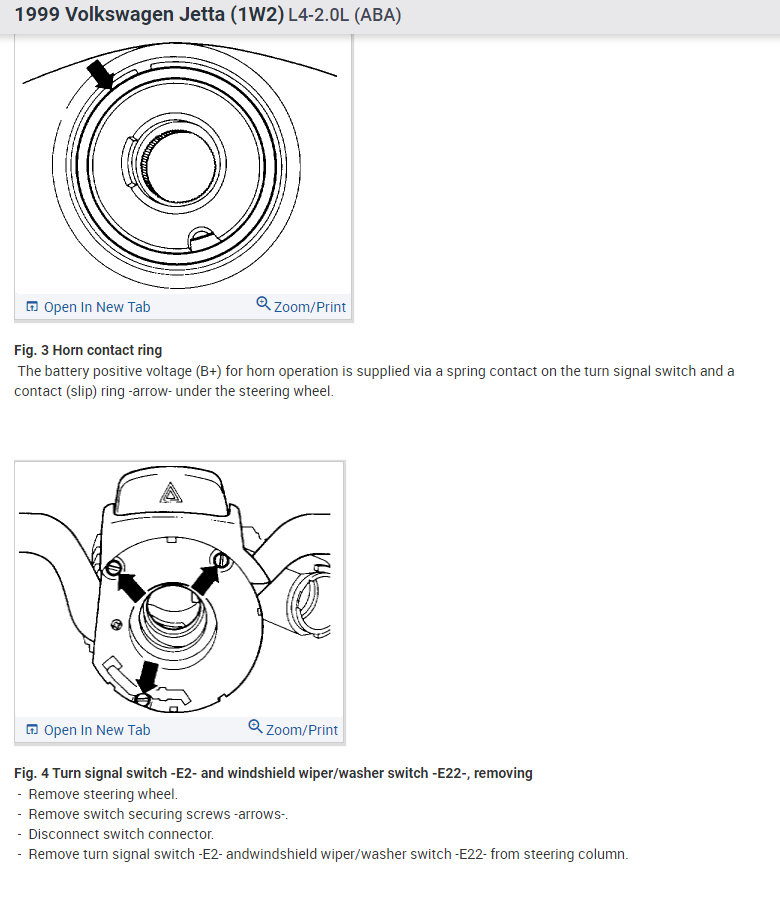 1999 Volkswagen Jetta (1W2) L4-2.0L (ABA)

Open In New Tab Zoom/Print

Fig. 3 Horn contact ring
The battery positive voltage (B+) for horn operation is supplied via a spring contact on the turn signal switch and a contact (slip) ring -arrow- under the steering wheel.

Open In New Tab Zoom/Print

Fig. 4 Turn signal switch -E2- and windshield wiper/washer switch -E22-, removing
- Remove steering wheel.
- Remove switch securing screws -arrows-.
- Disconnect switch connector.
- Remove turn signal switch -E2- andwindshield wiper/washer switch -E22- from steering column.