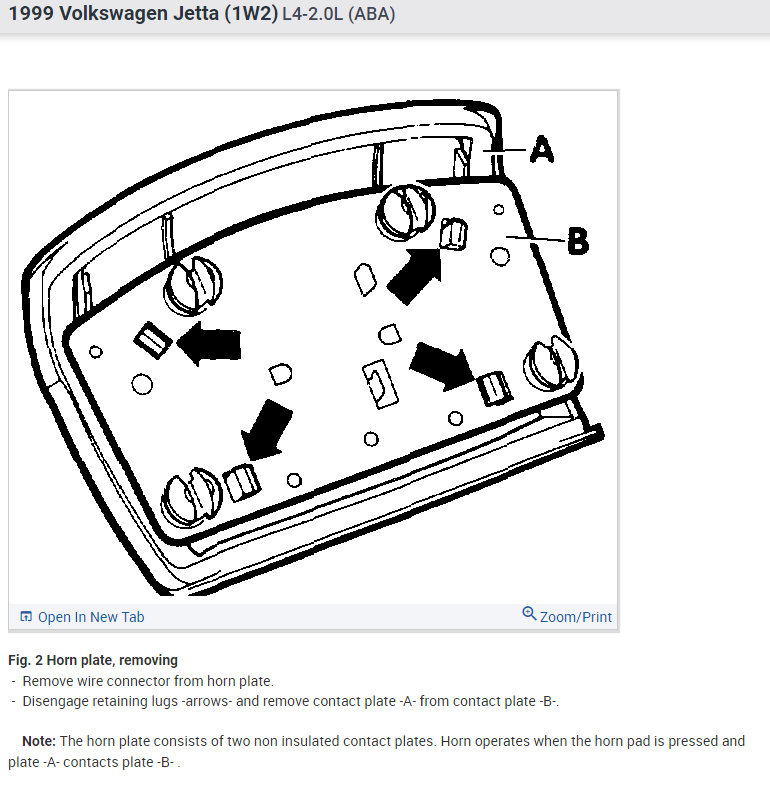 1999 Volkswagen Jetta (1W2) L4-2.0L (ABA)

A

B

Open In New Tab

Zoom/Print

Fig. 2 Horn plate, removing
- Remove wire connector from horn plate.
- Disengage retaining lugs -arrows- and remove contact plate -A- from contact plate -B-.

Note: The horn plate consists of two non insulated contact plates. Horn operates when the horn pad is pressed and plate -A- contacts plate -B- .