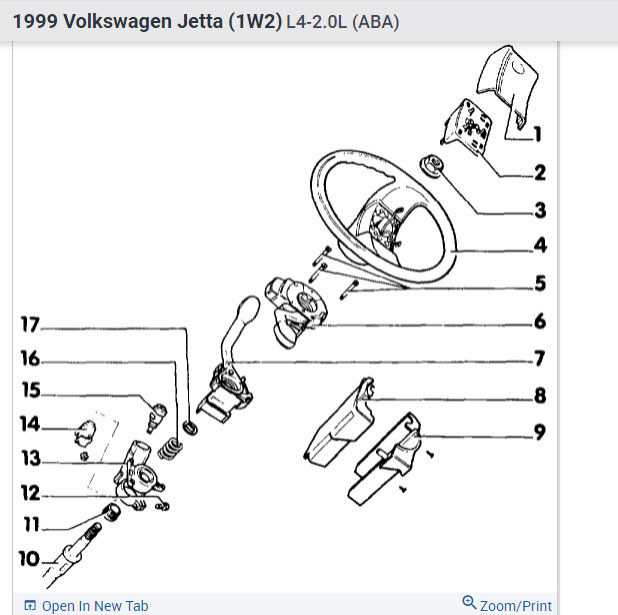 1999 Volkswagen Jetta (1W2) L4-2.0L (ABA)

1
2
3
4
5
6
7
8
9
17
16
15
14
13
12
11
10

Open In New Tab
Zoom/Print