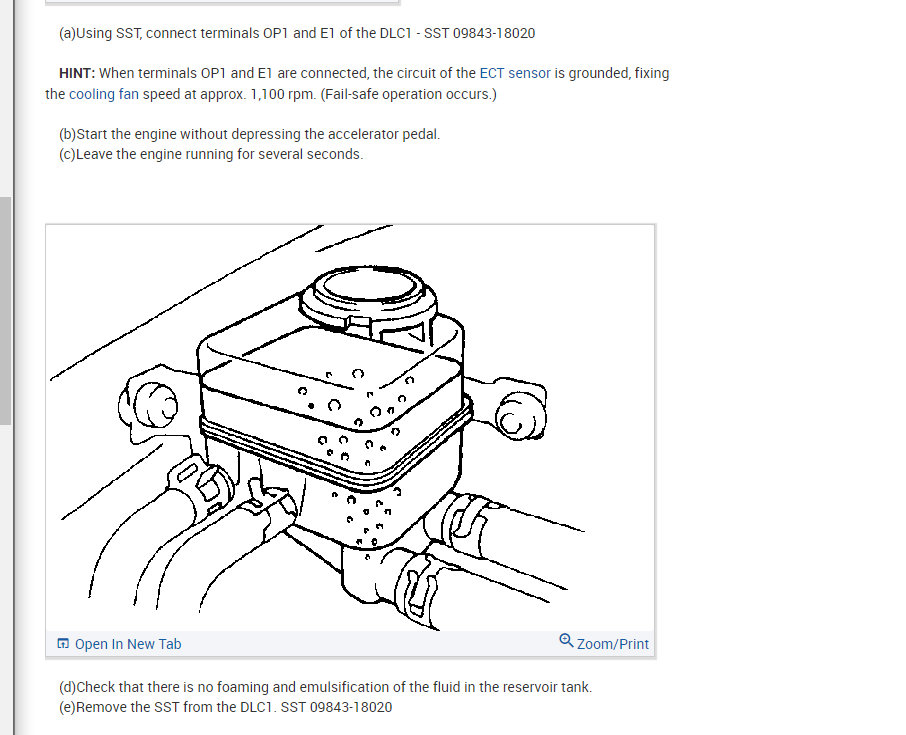 (a)Using SST, connect terminals OP1 and E1 of the DLC1 - SST 09843-18020

**HINT:** When terminals OP1 and E1 are connected, the circuit of the ECT sensor is grounded, fixing the cooling fan speed at approx. 1,100 rpm. (Fail-safe operation occurs.)

(b)Start the engine without depressing the accelerator pedal.
(c)Leave the engine running for several seconds.

Open In New Tab

Zoom/Print

(d)Check that there is no foaming and emulsification of the fluid in the reservoir tank.
(e)Remove the SST from the DLC1. SST 09843-18020