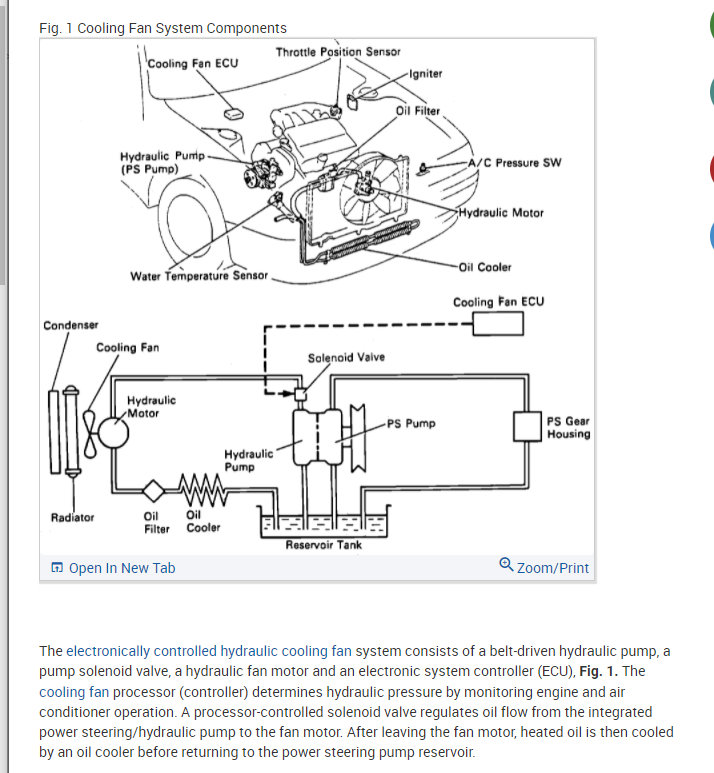 Fig. 1 Cooling Fan System Components

Cooling Fan ECU
Throttle Position Sensor
Igniter
Oil Filter
Hydraulic Pump (PS Pump)
A/C Pressure SW
Hydraulic Motor
Oil Cooler
Water Temperature Sensor

Cooling Fan ECU
Condenser
Cooling Fan
Solenoid Valve
Hydraulic Motor
PS Pump
PS Gear Housing
Hydraulic Pump
Radiator
Oil Filter
Oil Cooler
Reservoir Tank

Open In New Tab
Zoom/Print

The electronically controlled hydraulic cooling fan system consists of a belt-driven hydraulic pump, a pump solenoid valve, a hydraulic fan motor and an electronic system controller (ECU), **Fig. 1.** The cooling fan processor (controller) determines hydraulic pressure by monitoring engine and air conditioner operation. A processor-controlled solenoid valve regulates oil flow from the integrated power steering/hydraulic pump to the fan motor. After leaving the fan motor, heated oil is then cooled by an oil cooler before returning to the power steering pump reservoir.