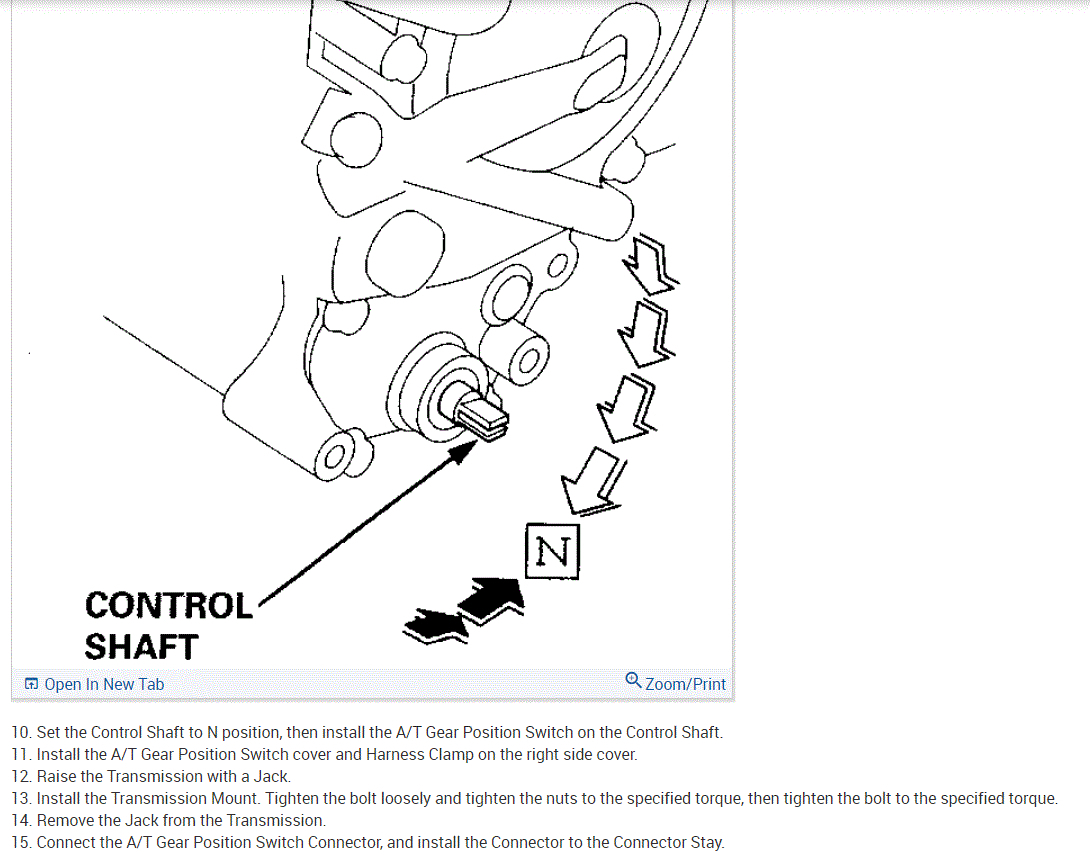 N

CONTROL SHAFT

Open In New Tab

Zoom/Print

10. Set the Control Shaft to N position, then install the A/T Gear Position Switch on the Control Shaft.
11. Install the A/T Gear Position Switch cover and Harness Clamp on the right side cover.
12. Raise the Transmission with a Jack.
13. Install the Transmission Mount. Tighten the bolt loosely and tighten the nuts to the specified torque, then tighten the bolt to the specified torque.
14. Remove the Jack from the Transmission.
15. Connect the A/T Gear Position Switch Connector, and install the Connector to the Connector Stay.