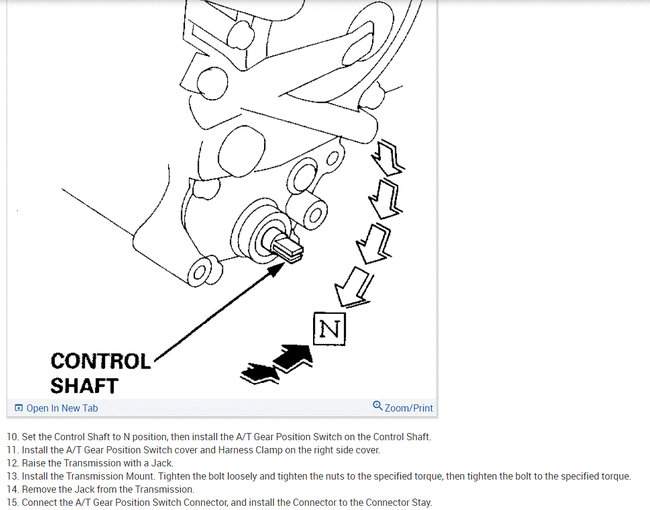 N

CONTROL SHAFT

Open In New Tab

Zoom/Print

10. Set the Control Shaft to N position, then install the A/T Gear Position Switch on the Control Shaft.
11. Install the A/T Gear Position Switch cover and Harness Clamp on the right side cover.
12. Raise the Transmission with a Jack.
13. Install the Transmission Mount. Tighten the bolt loosely and tighten the nuts to the specified torque, then tighten the bolt to the specified torque.
14. Remove the Jack from the Transmission.
15. Connect the A/T Gear Position Switch Connector, and install the Connector to the Connector Stay.