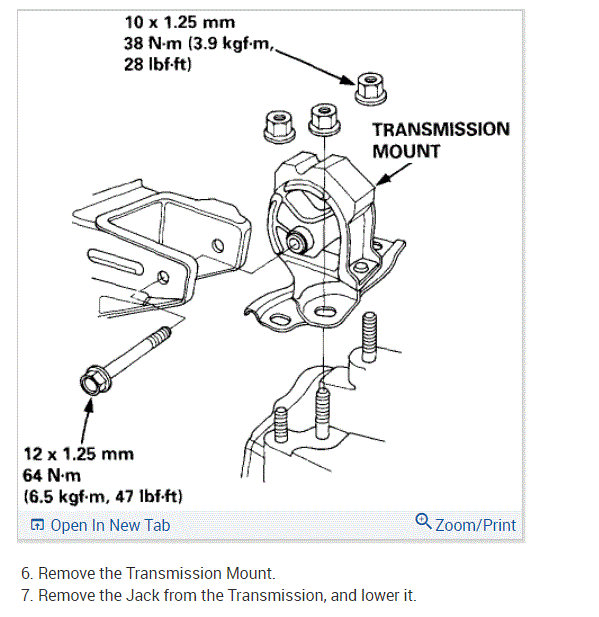 10 x 1.25 mm
38 N·m (3.9 kgf·m, 28 lbf·ft)

TRANSMISSION MOUNT

12 x 1.25 mm
64 N·m
(6.5 kgf·m, 47 lbf·ft)

Open In New Tab

Zoom/Print

6. Remove the Transmission Mount.
7. Remove the Jack from the Transmission, and lower it.