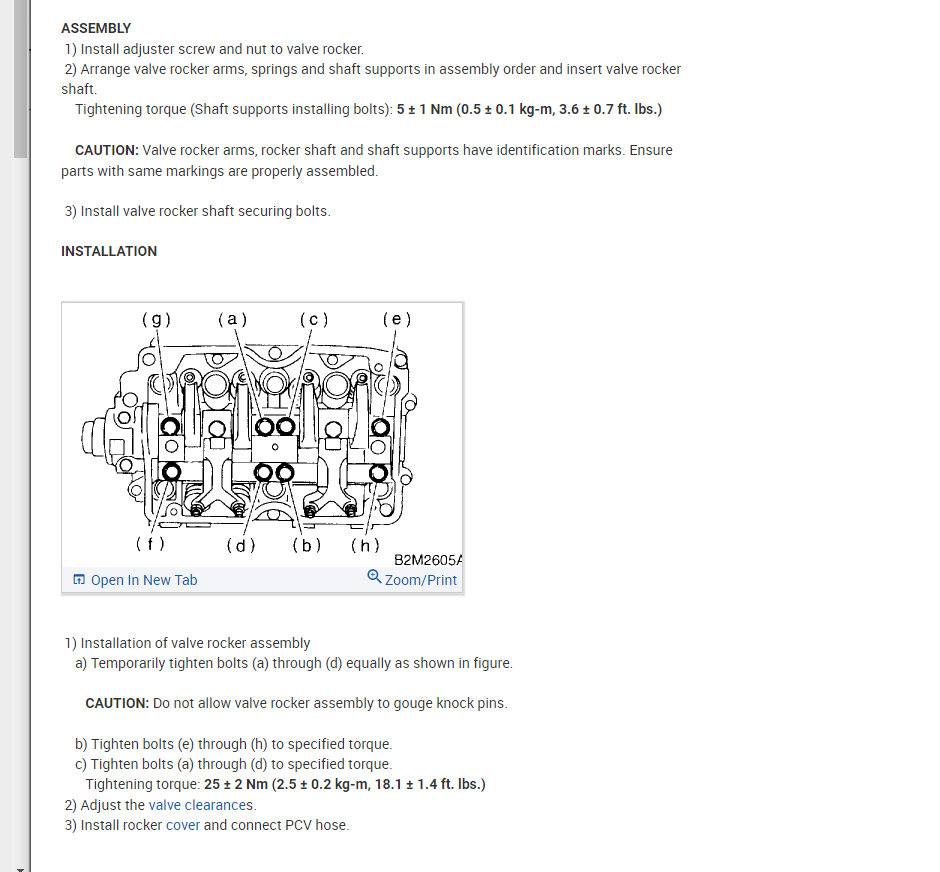 ASSEMBLY

1) Install adjuster screw and nut to valve rocker.

2) Arrange valve rocker arms, springs and shaft supports in assembly order and insert valve rocker shaft.

Tightening torque (Shaft supports installing bolts): 5 ± 1 Nm (0.5 ± 0.1 kg-m, 3.6 ± 0.7 ft. lbs.)

CAUTION: Valve rocker arms, rocker shaft and shaft supports have identification marks. Ensure parts with same markings are properly assembled.

3) Install valve rocker shaft securing bolts.

INSTALLATION

(g) (a) (c) (e)

(f) (d) (b) (h)

B2M2605A

Open In New Tab

Zoom/Print

1) Installation of valve rocker assembly

a) Temporarily tighten bolts (a) through (d) equally as shown in figure.

CAUTION: Do not allow valve rocker assembly to gouge knock pins.

b) Tighten bolts (e) through (h) to specified torque.

c) Tighten bolts (a) through (d) to specified torque.

Tightening torque: 25 ± 2 Nm (2.5 ± 0.2 kg-m, 18.1 ± 1.4 ft. lbs.)

2) Adjust the valve clearances.

3) Install rocker cover and connect PCV hose.