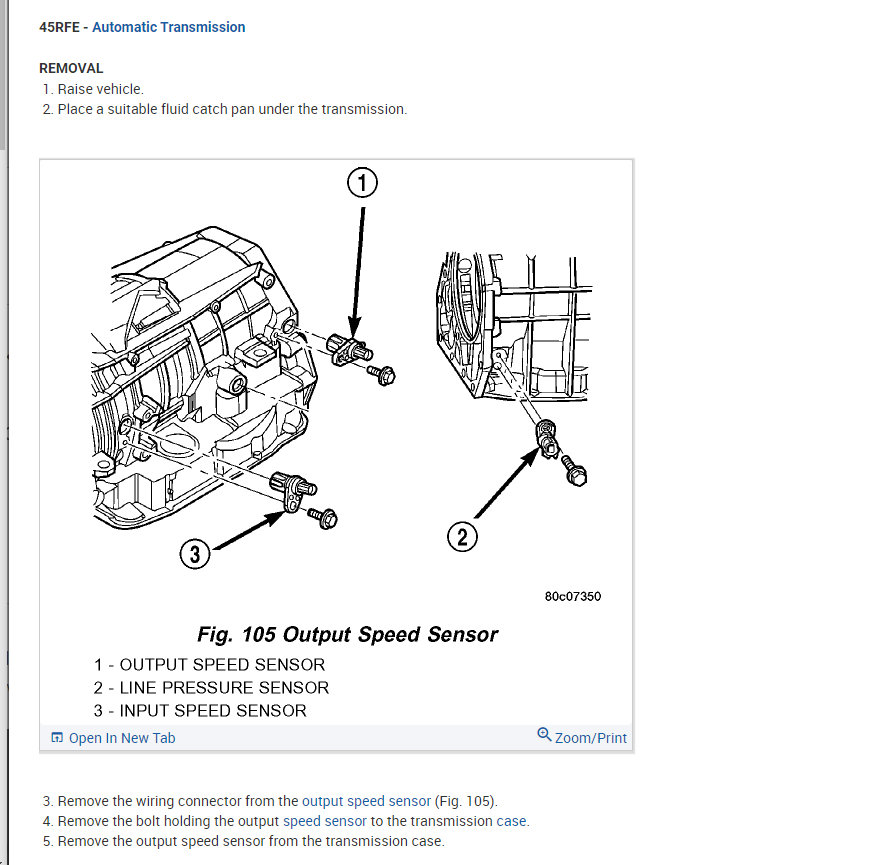 45RFE - Automatic Transmission

REMOVAL
1. Raise vehicle.
2. Place a suitable fluid catch pan under the transmission.

1

2

3

80c07350

Fig. 105 Output Speed Sensor
1 - OUTPUT SPEED SENSOR
2 - LINE PRESSURE SENSOR
3 - INPUT SPEED SENSOR

Open In New Tab

Zoom/Print

3. Remove the wiring connector from the output speed sensor (Fig. 105).
4. Remove the bolt holding the output speed sensor to the transmission case.
5. Remove the output speed sensor from the transmission case.