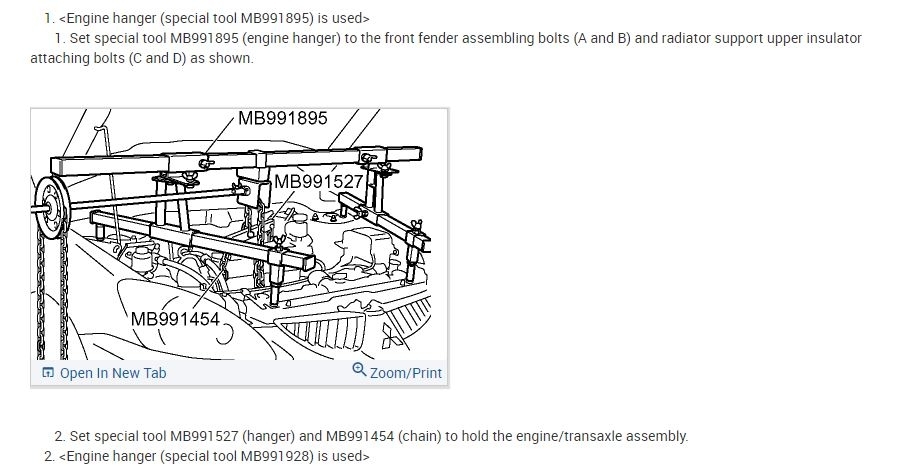 1. <Engine hanger (special tool MB991895) is used>

1. Set special tool MB991895 (engine hanger) to the front fender assembling bolts (A and B) and radiator support upper insulator attaching bolts (C and D) as shown.

MB991895

MB991527

MB991454

Open In New Tab

Zoom/Print

2. Set special tool MB991527 (hanger) and MB991454 (chain) to hold the engine/transaxle assembly.

2. <Engine hanger (special tool MB991928) is used>