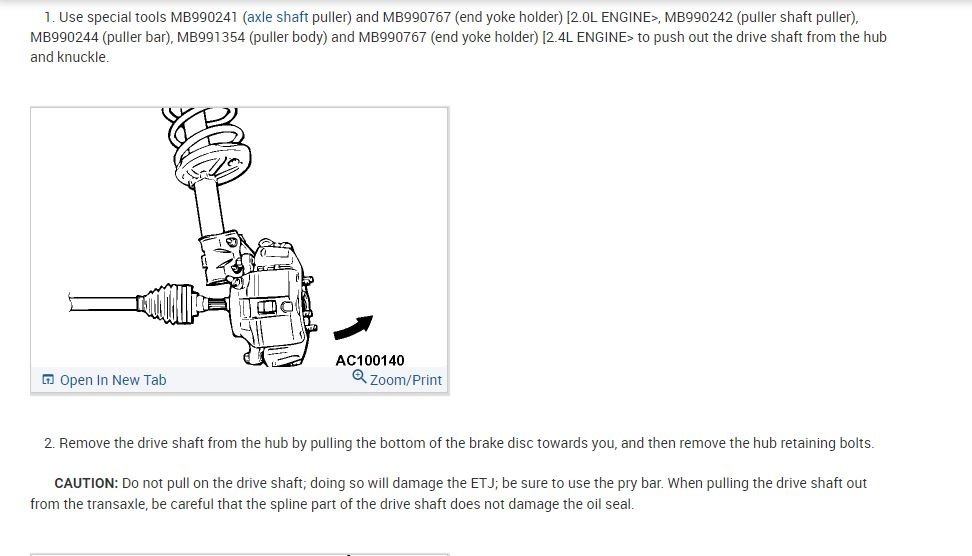 1. Use special tools MB990241 (axle shaft puller) and MB990767 (end yoke holder) [2.0L ENGINE>, MB990242 (puller shaft puller), MB990244 (puller bar), MB991354 (puller body) and MB990767 (end yoke holder) [2.4L ENGINE> to push out the drive shaft from the hub and knuckle.

AC100140

Open In New Tab

Zoom/Print

2. Remove the drive shaft from the hub by pulling the bottom of the brake disc towards you, and then remove the hub retaining bolts.

CAUTION: Do not pull on the drive shaft; doing so will damage the ETJ; be sure to use the pry bar. When pulling the drive shaft out from the transaxle, be careful that the spline part of the drive shaft does not damage the oil seal.