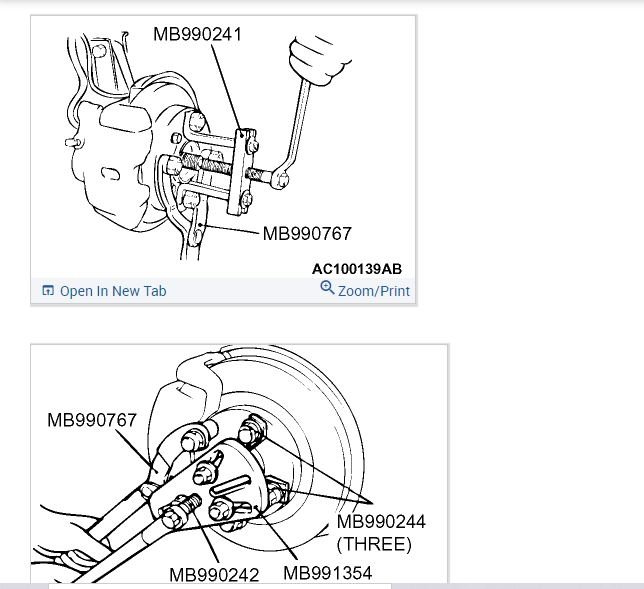 MB990241

MB990767

AC100139AB

Open In New Tab

Zoom/Print

MB990767

MB990244
(THREE)

MB990242

MB991354