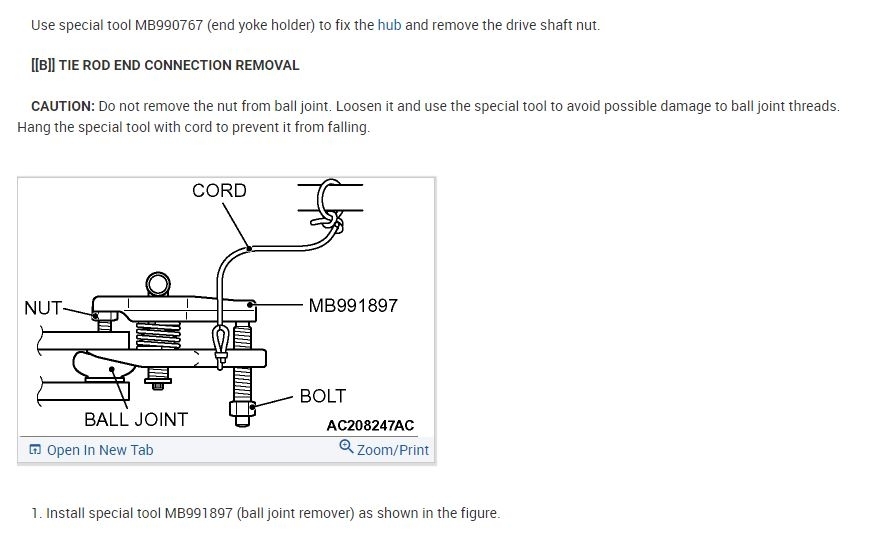 Use special tool MB990767 (end yoke holder) to fix the hub and remove the drive shaft nut.

[[B]] TIE ROD END CONNECTION REMOVAL

CAUTION: Do not remove the nut from ball joint. Loosen it and use the special tool to avoid possible damage to ball joint threads. Hang the special tool with cord to prevent it from falling.

CORD
NUT
MB991897
BOLT
BALL JOINT
AC208247AC
Open In New Tab
Zoom/Print

1. Install special tool MB991897 (ball joint remover) as shown in the figure.