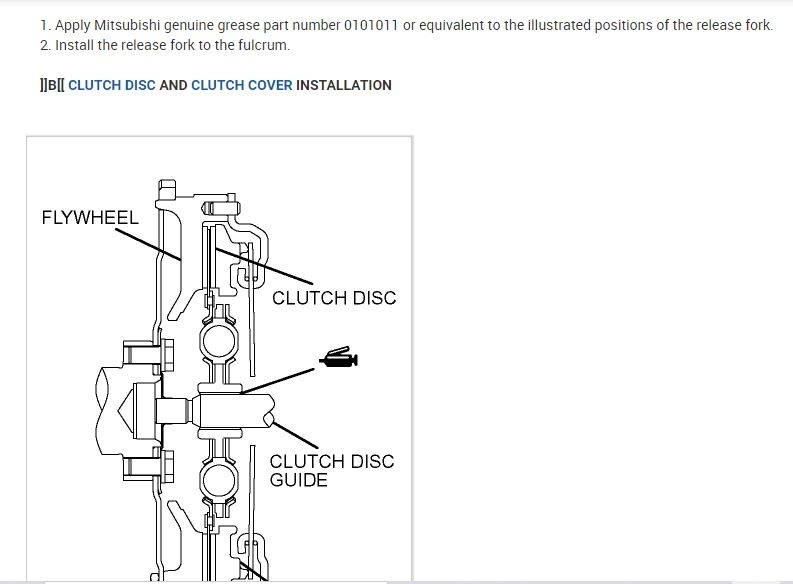 1. Apply Mitsubishi genuine grease part number 0101011 or equivalent to the illustrated positions of the release fork.
2. Install the release fork to the fulcrum.

]]B[[ CLUTCH DISC AND CLUTCH COVER INSTALLATION

FLYWHEEL

CLUTCH DISC

CLUTCH DISC GUIDE