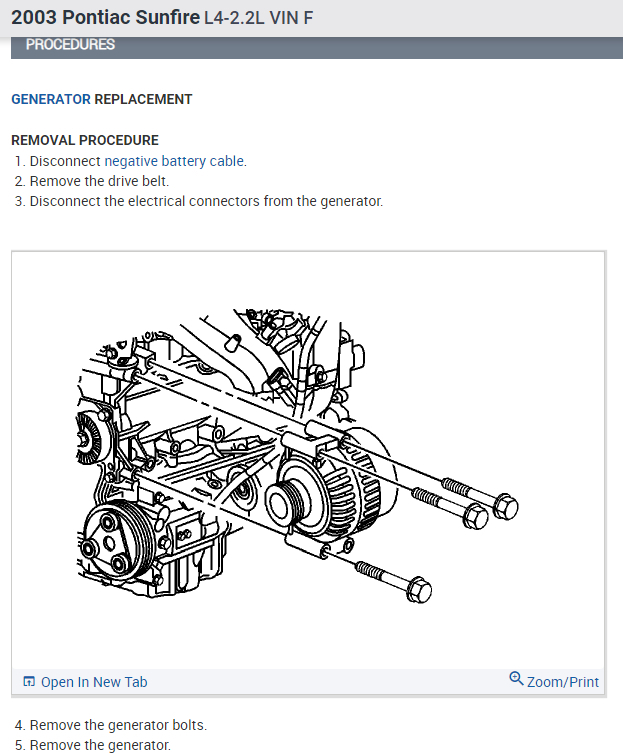 2003 Pontiac Sunfire L4-2.2L VIN F

PROCEDURES

GENERATOR REPLACEMENT

REMOVAL PROCEDURE

1. Disconnect negative battery cable.
2. Remove the drive belt.
3. Disconnect the electrical connectors from the generator.

Open In New Tab

Zoom/Print

4. Remove the generator bolts.
5. Remove the generator.