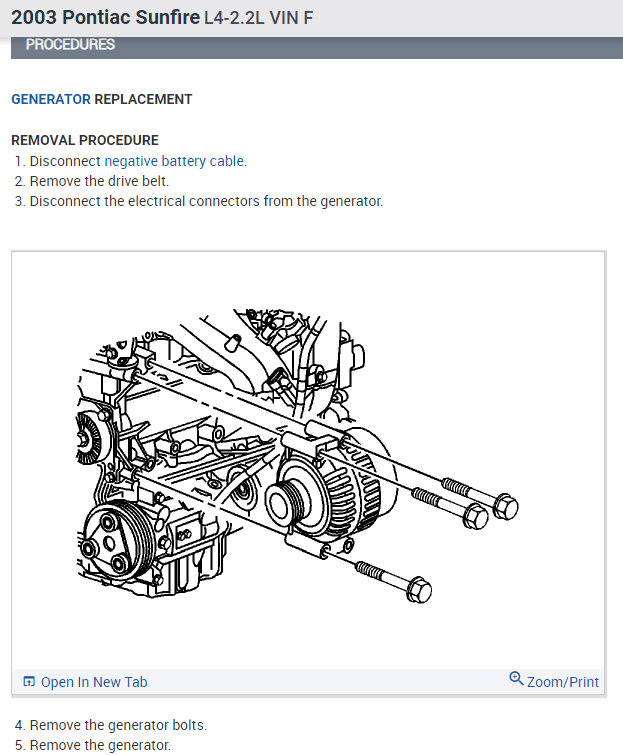 2003 Pontiac Sunfire L4-2.2L VIN F

PROCEDURES

GENERATOR REPLACEMENT

REMOVAL PROCEDURE
1. Disconnect negative battery cable.
2. Remove the drive belt.
3. Disconnect the electrical connectors from the generator.

Open In New Tab

Zoom/Print

4. Remove the generator bolts.
5. Remove the generator.