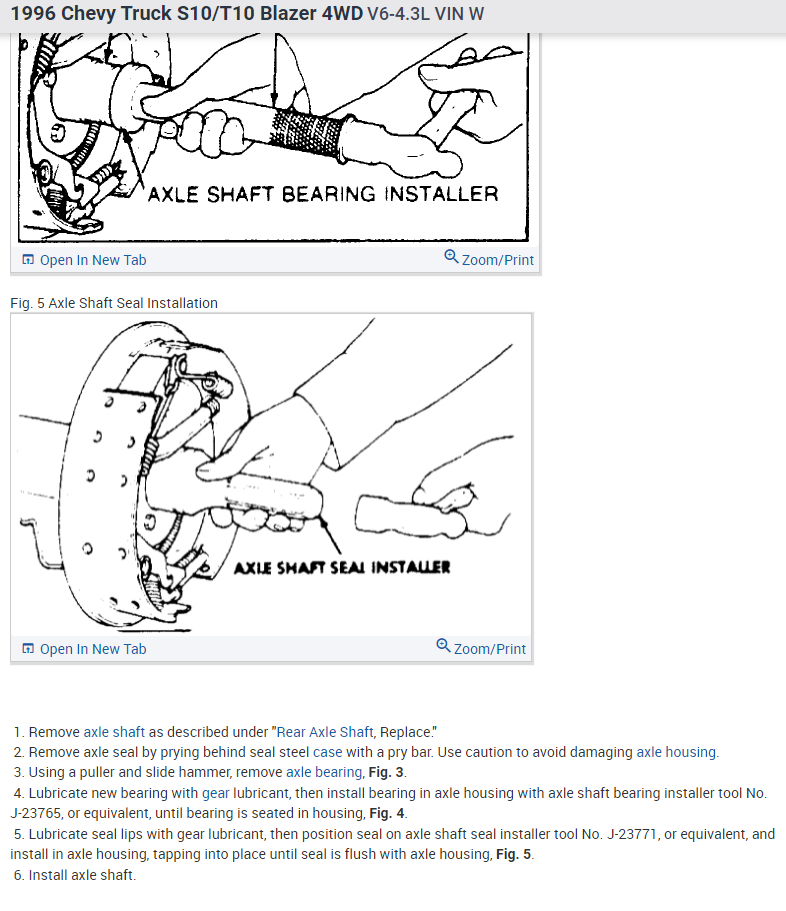 1996 Chevy Truck S10/T10 Blazer 4WD V6-4.3L VIN W

AXLE SHAFT BEARING INSTALLER

Open In New Tab

Zoom/Print

Fig. 5 Axle Shaft Seal Installation

AXLE SHAFT SEAL INSTALLER

Open In New Tab

Zoom/Print

1. Remove axle shaft as described under "Rear Axle Shaft, Replace."
2. Remove axle seal by prying behind seal steel case with a pry bar. Use caution to avoid damaging axle housing.
3. Using a puller and slide hammer, remove axle bearing, Fig. 3.
4. Lubricate new bearing with gear lubricant, then install bearing in axle housing with axle shaft bearing installer tool No. J-23765, or equivalent, until bearing is seated in housing, Fig. 4.
5. Lubricate seal lips with gear lubricant, then position seal on axle shaft seal installer tool No. J-23771, or equivalent, and install in axle housing, tapping into place until seal is flush with axle housing, Fig. 5.
6. Install axle shaft.