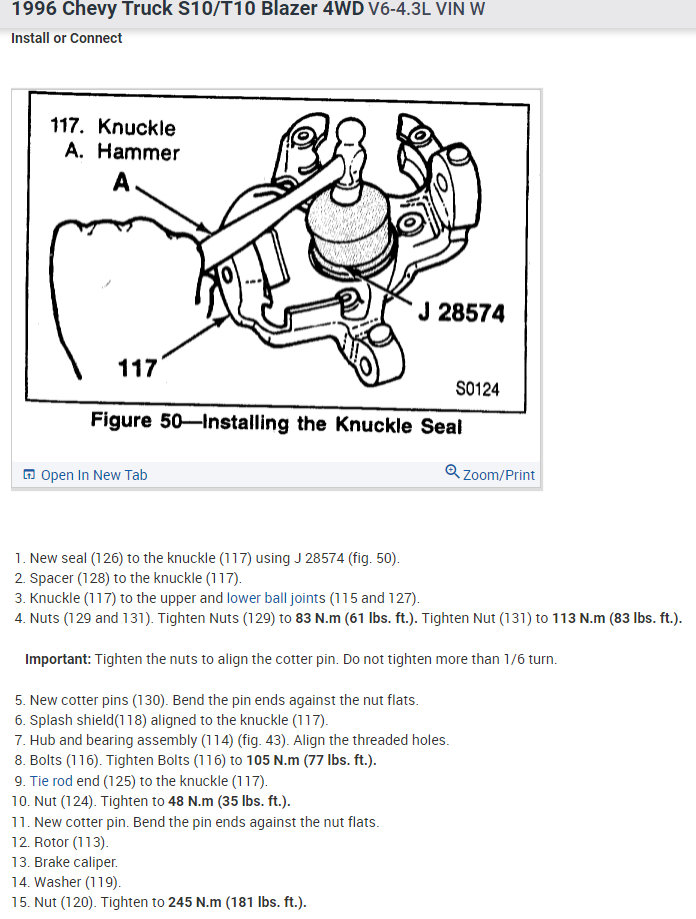 1996 Chevy Truck S10/T10 Blazer 4WD V6-4.3L VIN W
Install or Connect

117. Knuckle
A. Hammer
A
J 28574
117
S0124
Figure 50—Installing the Knuckle Seal

Open In New Tab
Zoom/Print

1. New seal (126) to the knuckle (117) using J 28574 (fig. 50).
2. Spacer (128) to the knuckle (117).
3. Knuckle (117) to the upper and lower ball joints (115 and 127).
4. Nuts (129 and 131). Tighten Nuts (129) to 83 N.m (61 lbs. ft.). Tighten Nut (131) to 113 N.m (83 lbs. ft.).

Important: Tighten the nuts to align the cotter pin. Do not tighten more than 1/6 turn.

5. New cotter pins (130). Bend the pin ends against the nut flats.
6. Splash shield(118) aligned to the knuckle (117).
7. Hub and bearing assembly (114) (fig. 43). Align the threaded holes.
8. Bolts (116). Tighten Bolts (116) to 105 N.m (77 lbs. ft.).
9. Tie rod end (125) to the knuckle (117).
10. Nut (124). Tighten to 48 N.m (35 lbs. ft.).
11. New cotter pin. Bend the pin ends against the nut flats.
12. Rotor (113).
13. Brake caliper.
14. Washer (119).
15. Nut (120). Tighten to 245 N.m (181 lbs. ft.).