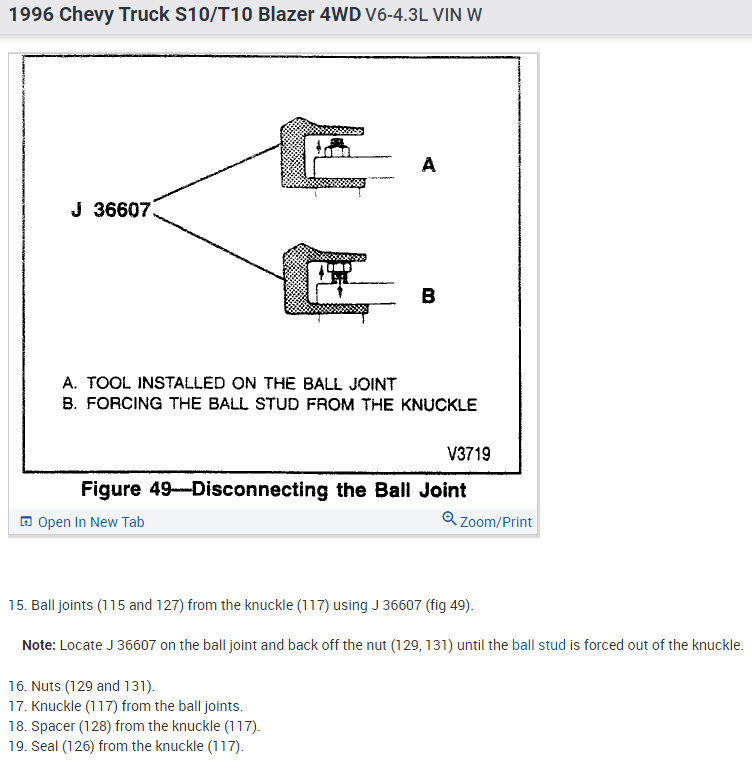 1996 Chevy Truck S10/T10 Blazer 4WD V6-4.3L VIN W

J 36607

A

B

A. TOOL INSTALLED ON THE BALL JOINT
B. FORCING THE BALL STUD FROM THE KNUCKLE

V3719

Figure 49—Disconnecting the Ball Joint

Open In New Tab

Zoom/Print

15. Ball joints (115 and 127) from the knuckle (117) using J 36607 (fig 49).

Note: Locate J 36607 on the ball joint and back off the nut (129, 131) until the ball stud is forced out of the knuckle.

16. Nuts (129 and 131).
17. Knuckle (117) from the ball joints.
18. Spacer (128) from the knuckle (117).
19. Seal (126) from the knuckle (117).