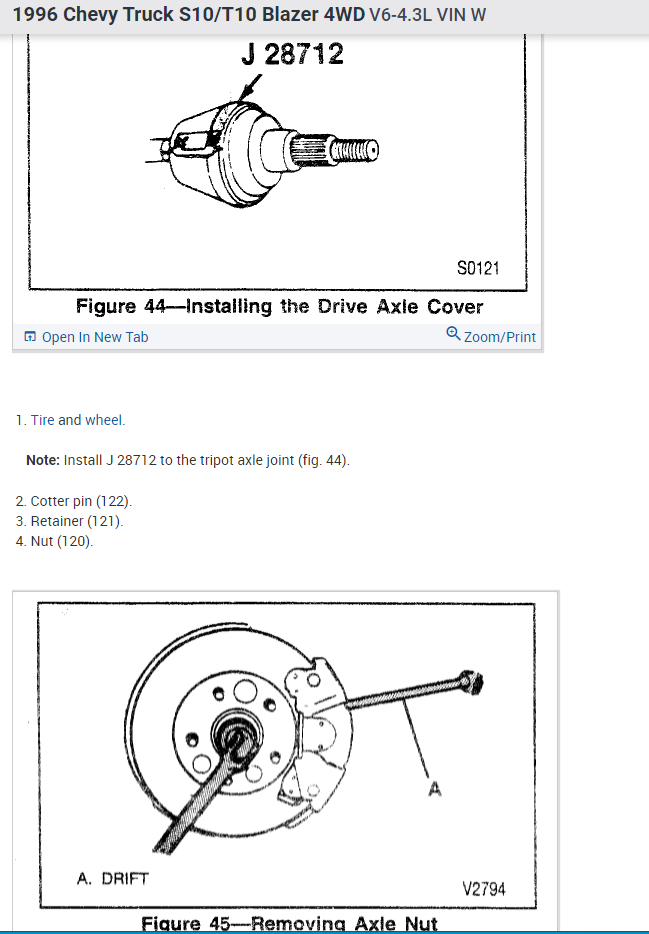 1996 Chevy Truck S10/T10 Blazer 4WD V6-4.3L VIN W

J 28712

S0121

Figure 44—Installing the Drive Axle Cover

Open In New Tab

Zoom/Print

1. Tire and wheel.

Note: Install J 28712 to the tripot axle joint (fig. 44).

2. Cotter pin (122).
3. Retainer (121).
4. Nut (120).

A

A. DRIFT

V2794

Figure 45—Removing Axle Nut