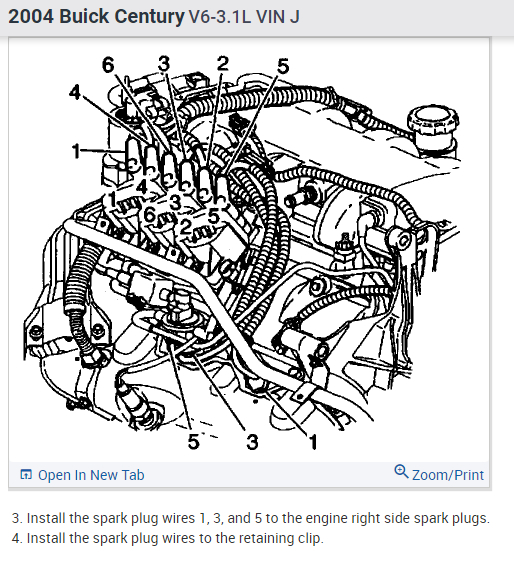 2004 Buick Century V6-3.1L VIN J

6 3 2 5
4
1
4
1 3
6 5
2

5 3 1

Open In New Tab

Zoom/Print

3. Install the spark plug wires 1, 3, and 5 to the engine right side spark plugs.
4. Install the spark plug wires to the retaining clip.