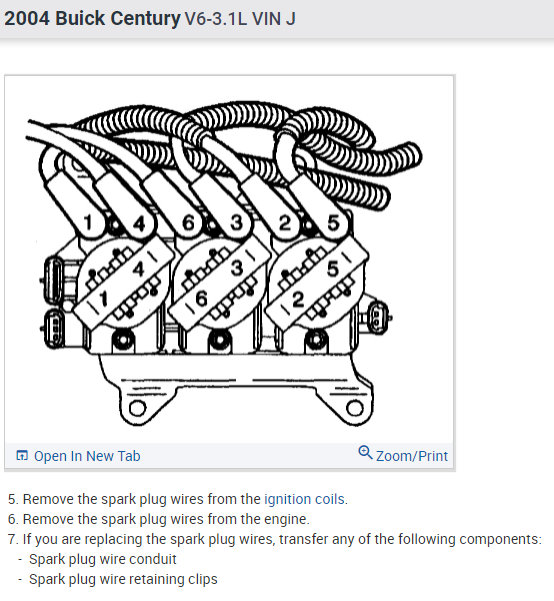 2004 Buick Century V6-3.1L VIN J

1 4 6 3 2 5
4 1 3 6 5 2

Open In New Tab
Zoom/Print

5. Remove the spark plug wires from the ignition coils.
6. Remove the spark plug wires from the engine.
7. If you are replacing the spark plug wires, transfer any of the following components:
- Spark plug wire conduit
- Spark plug wire retaining clips