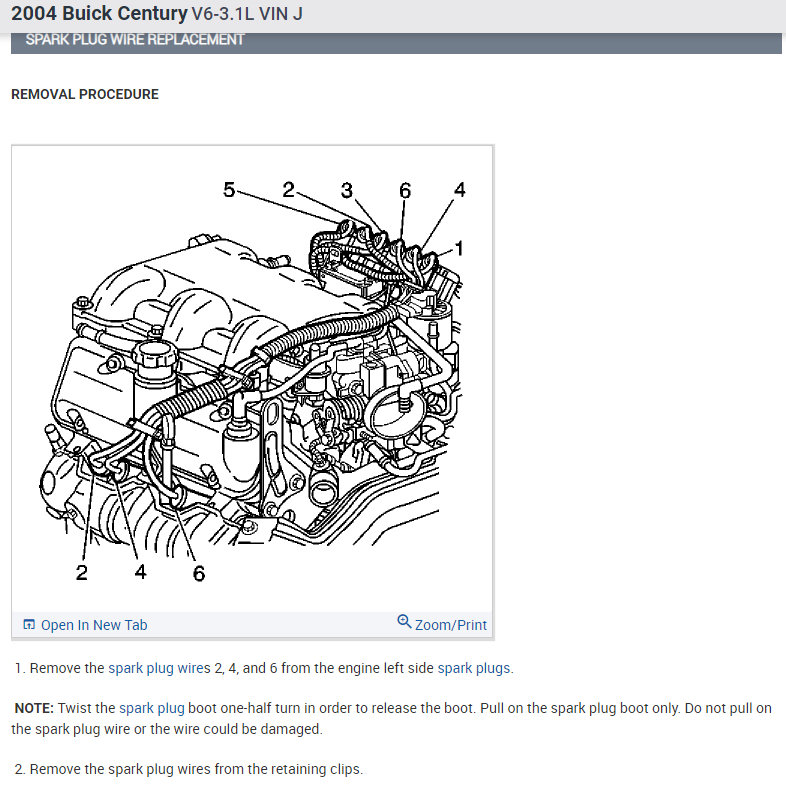 2004 Buick Century V6-3.1L VIN J

SPARK PLUG WIRE REPLACEMENT

REMOVAL PROCEDURE

5 2 3 6 4
1
2 4 6

Open In New Tab
Zoom/Print

1. Remove the spark plug wires 2, 4, and 6 from the engine left side spark plugs.

NOTE: Twist the spark plug boot one-half turn in order to release the boot. Pull on the spark plug boot only. Do not pull on the spark plug wire or the wire could be damaged.

2. Remove the spark plug wires from the retaining clips.