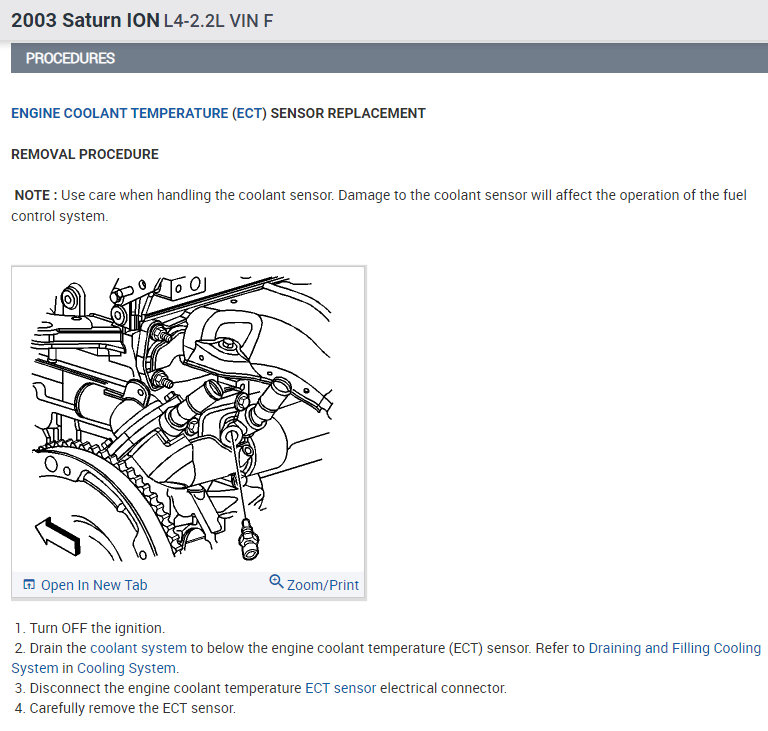 2003 Saturn ION L4-2.2L VIN F

PROCEDURES

ENGINE COOLANT TEMPERATURE (ECT) SENSOR REPLACEMENT

REMOVAL PROCEDURE

NOTE : Use care when handling the coolant sensor. Damage to the coolant sensor will affect the operation of the fuel control system.

Open In New Tab
Zoom/Print

1. Turn OFF the ignition.
2. Drain the coolant system to below the engine coolant temperature (ECT) sensor. Refer to Draining and Filling Cooling System in Cooling System.
3. Disconnect the engine coolant temperature ECT sensor electrical connector.
4. Carefully remove the ECT sensor.