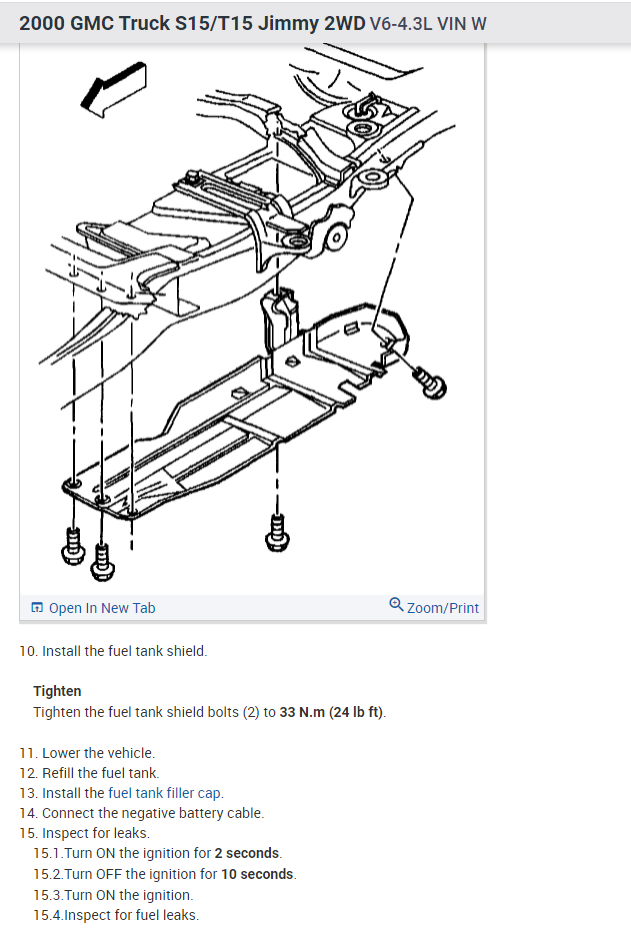 2000 GMC Truck S15/T15 Jimmy 2WD V6-4.3L VIN W

Open In New Tab

Zoom/Print

10. Install the fuel tank shield.

Tighten
Tighten the fuel tank shield bolts (2) to 33 N.m (24 lb ft).

11. Lower the vehicle.
12. Refill the fuel tank.
13. Install the fuel tank filler cap.
14. Connect the negative battery cable.
15. Inspect for leaks.
15.1.Turn ON the ignition for 2 seconds.
15.2.Turn OFF the ignition for 10 seconds.
15.3.Turn ON the ignition.
15.4.Inspect for fuel leaks.