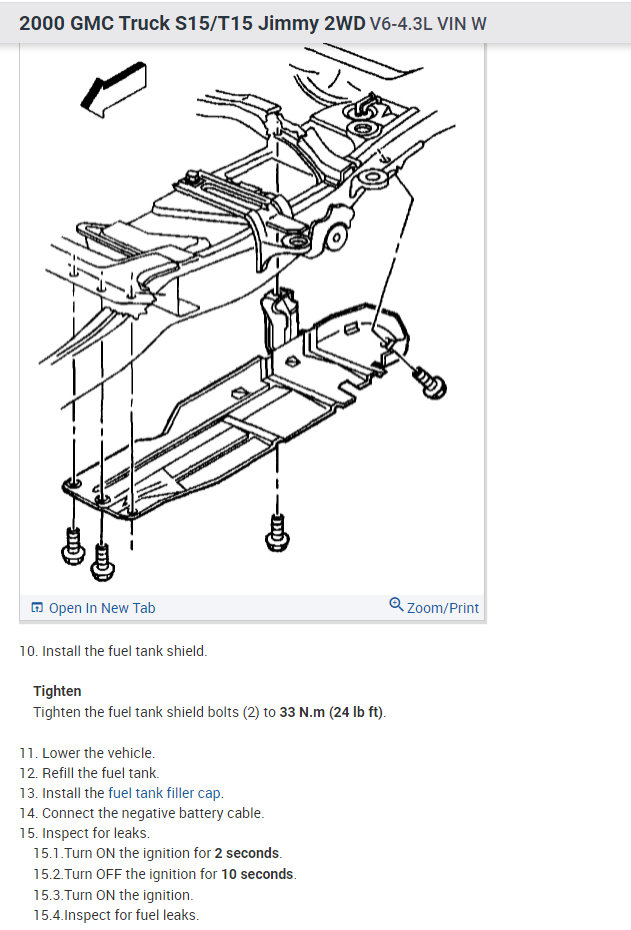 2000 GMC Truck S15/T15 Jimmy 2WD V6-4.3L VIN W

Open In New Tab

Zoom/Print

10. Install the fuel tank shield.

Tighten
Tighten the fuel tank shield bolts (2) to 33 N.m (24 lb ft).

11. Lower the vehicle.
12. Refill the fuel tank.
13. Install the fuel tank filler cap.
14. Connect the negative battery cable.
15. Inspect for leaks.
15.1.Turn ON the ignition for 2 seconds.
15.2.Turn OFF the ignition for 10 seconds.
15.3.Turn ON the ignition.
15.4.Inspect for fuel leaks.