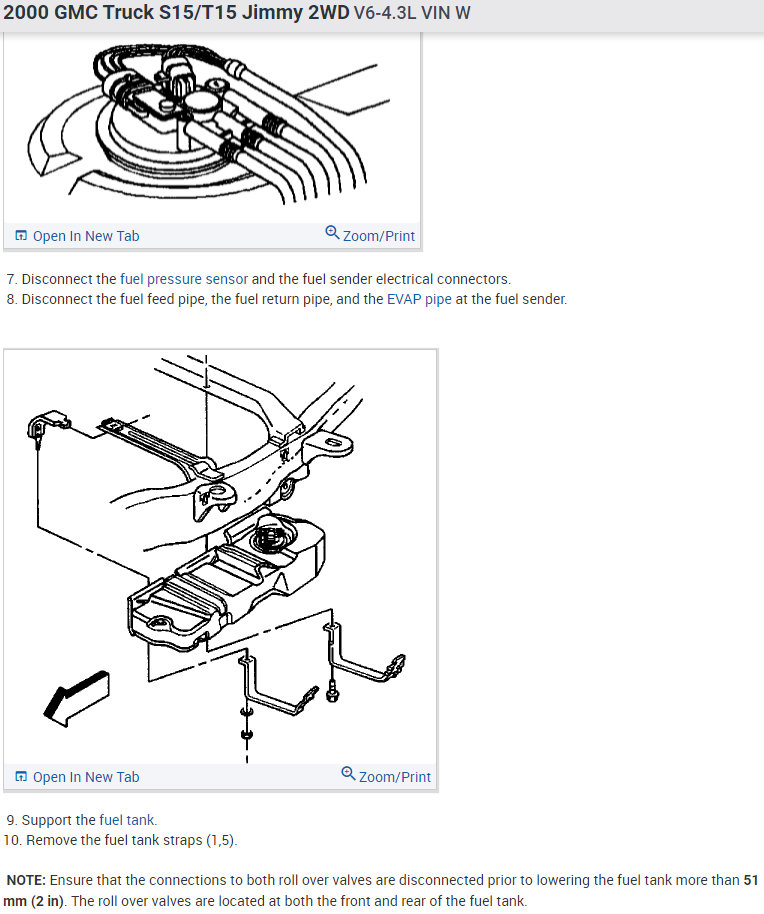 2000 GMC Truck S15/T15 Jimmy 2WD V6-4.3L VIN W

Open In New Tab
Zoom/Print

7. Disconnect the fuel pressure sensor and the fuel sender electrical connectors.
8. Disconnect the fuel feed pipe, the fuel return pipe, and the EVAP pipe at the fuel sender.

Open In New Tab
Zoom/Print

9. Support the fuel tank.
10. Remove the fuel tank straps (1,5).

NOTE: Ensure that the connections to both roll over valves are disconnected prior to lowering the fuel tank more than 51 mm (2 in). The roll over valves are located at both the front and rear of the fuel tank.