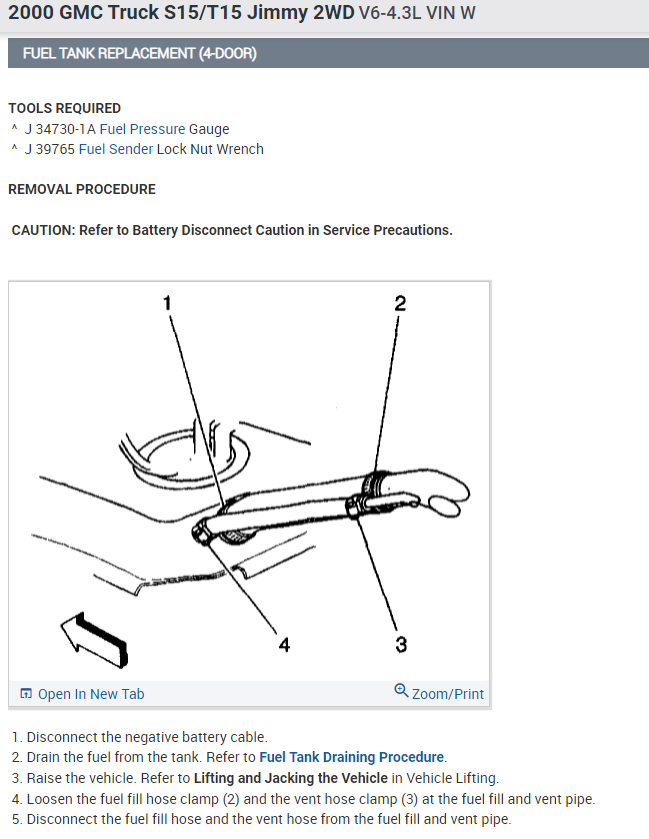 2000 GMC Truck S15/T15 Jimmy 2WD V6-4.3L VIN W

FUEL TANK REPLACEMENT (4-DOOR)

TOOLS REQUIRED
^ J 34730-1A Fuel Pressure Gauge
^ J 39765 Fuel Sender Lock Nut Wrench

REMOVAL PROCEDURE

CAUTION: Refer to Battery Disconnect Caution in Service Precautions.

1
2
4
3

Open In New Tab
Zoom/Print

1. Disconnect the negative battery cable.
2. Drain the fuel from the tank. Refer to Fuel Tank Draining Procedure.
3. Raise the vehicle. Refer to Lifting and Jacking the Vehicle in Vehicle Lifting.
4. Loosen the fuel fill hose clamp (2) and the vent hose clamp (3) at the fuel fill and vent pipe.
5. Disconnect the fuel fill hose and the vent hose from the fuel fill and vent pipe.