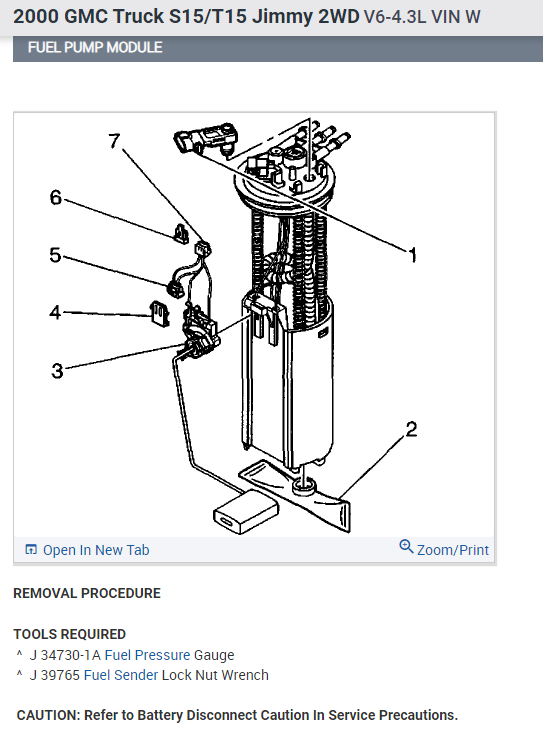 2000 GMC Truck S15/T15 Jimmy 2WD V6-4.3L VIN W

FUEL PUMP MODULE

7
6
5
4
3
1
2

Open In New Tab
Zoom/Print

REMOVAL PROCEDURE

TOOLS REQUIRED
^ J 34730-1A Fuel Pressure Gauge
^ J 39765 Fuel Sender Lock Nut Wrench

CAUTION: Refer to Battery Disconnect Caution In Service Precautions.