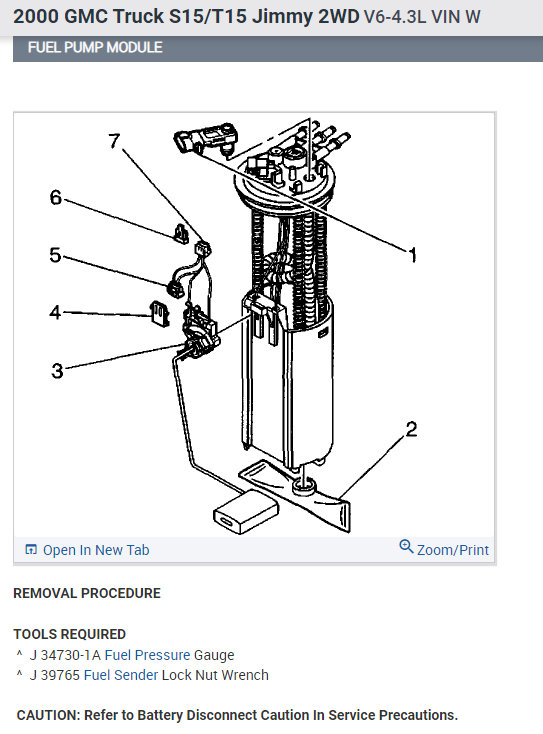 2000 GMC Truck S15/T15 Jimmy 2WD V6-4.3L VIN W

FUEL PUMP MODULE

7
6
5
4
3
1
2

Open In New Tab
Zoom/Print

REMOVAL PROCEDURE

TOOLS REQUIRED
^ J 34730-1A Fuel Pressure Gauge
^ J 39765 Fuel Sender Lock Nut Wrench

CAUTION: Refer to Battery Disconnect Caution In Service Precautions.