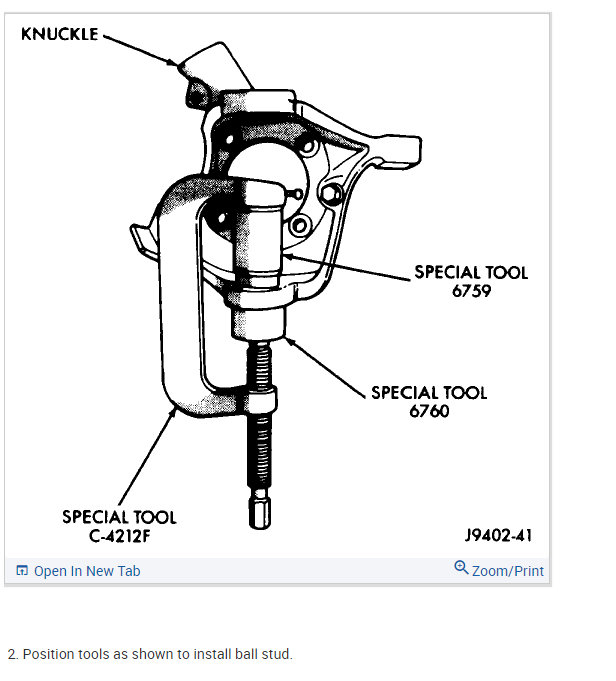 KNUCKLE

SPECIAL TOOL
6759

SPECIAL TOOL
6760

SPECIAL TOOL
C-4212F

J9402-41

Open In New Tab

Zoom/Print

2. Position tools as shown to install ball stud.