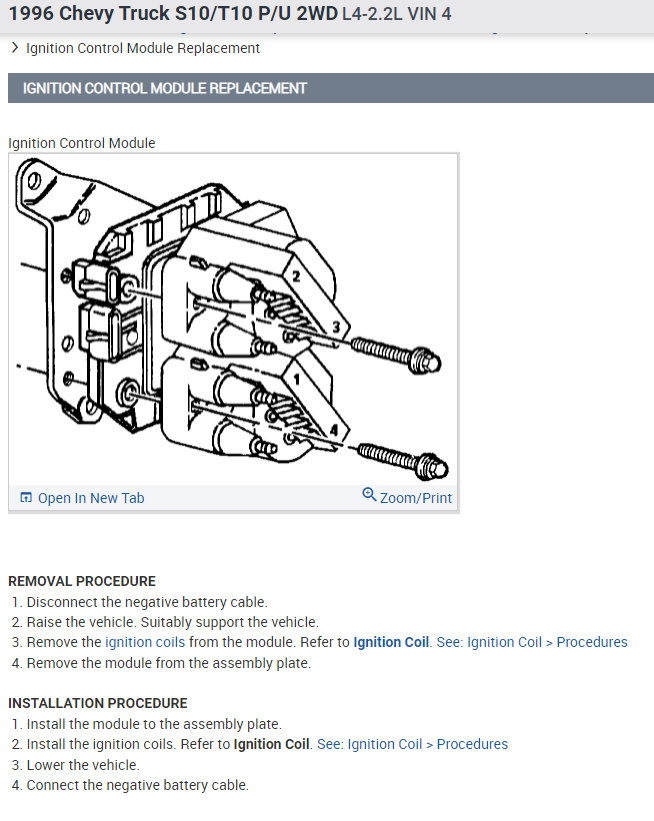 1996 Chevy Truck S10/T10 P/U 2WD L4-2.2L VIN 4

> Ignition Control Module Replacement

IGNITION CONTROL MODULE REPLACEMENT

Ignition Control Module

2
3
1
4

Open In New Tab
Zoom/Print

REMOVAL PROCEDURE
1. Disconnect the negative battery cable.
2. Raise the vehicle. Suitably support the vehicle.
3. Remove the ignition coils from the module. Refer to Ignition Coil. See: Ignition Coil > Procedures
4. Remove the module from the assembly plate.

INSTALLATION PROCEDURE
1. Install the module to the assembly plate.
2. Install the ignition coils. Refer to Ignition Coil. See: Ignition Coil > Procedures
3. Lower the vehicle.
4. Connect the negative battery cable.