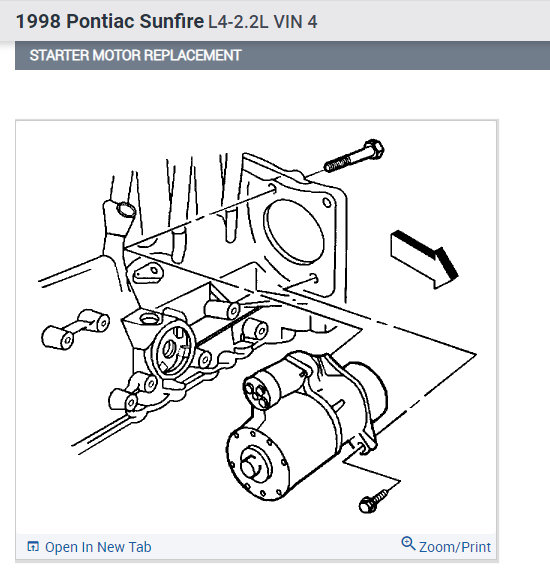 1998 Pontiac Sunfire L4-2.2L VIN 4

STARTER MOTOR REPLACEMENT

Open In New Tab

Zoom/Print