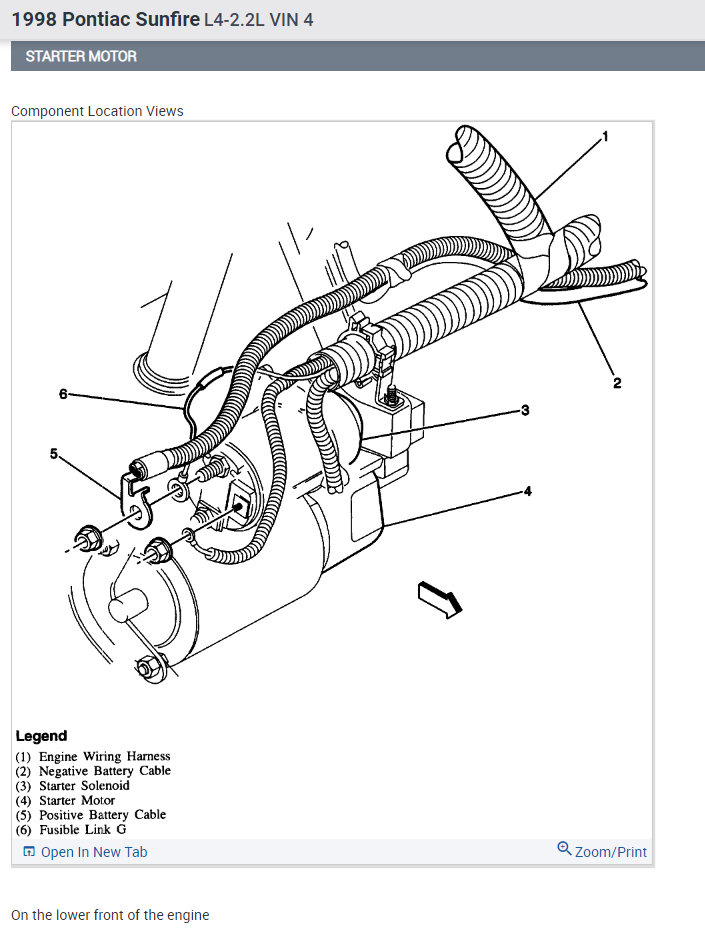 1998 Pontiac Sunfire L4-2.2L VIN 4

STARTER MOTOR

Component Location Views

1
2
3
4
5
6

Legend
(1) Engine Wiring Harness
(2) Negative Battery Cable
(3) Starter Solenoid
(4) Starter Motor
(5) Positive Battery Cable
(6) Fusible Link G

Open In New Tab
Zoom/Print

On the lower front of the engine