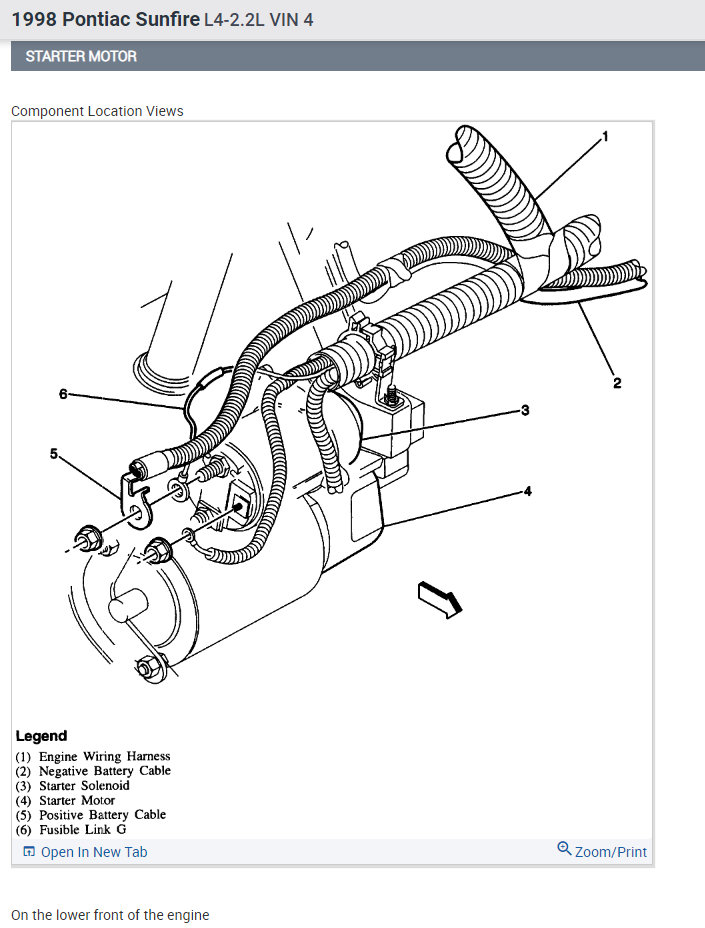 1998 Pontiac Sunfire L4-2.2L VIN 4

STARTER MOTOR

Component Location Views

1
2
3
4
5
6

Legend
(1) Engine Wiring Harness
(2) Negative Battery Cable
(3) Starter Solenoid
(4) Starter Motor
(5) Positive Battery Cable
(6) Fusible Link G

Open In New Tab

Zoom/Print

On the lower front of the engine