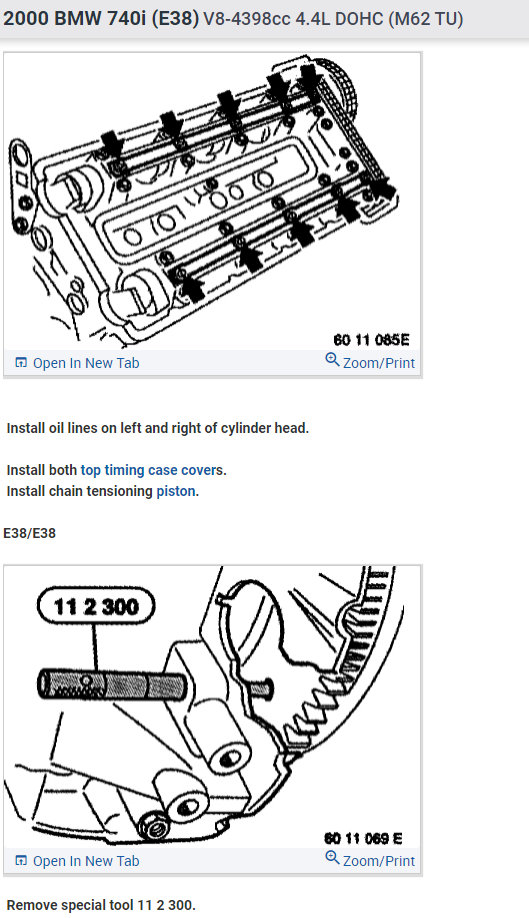 2000 BMW 740i (E38) V8-4398cc 4.4L DOHC (M62 TU)

60 11 065E

Open In New Tab Zoom/Print

Install oil lines on left and right of cylinder head.

Install both top timing case covers.
Install chain tensioning piston.

E38/E38

11 2 300

60 11 069 E

Open In New Tab Zoom/Print

Remove special tool 11 2 300.