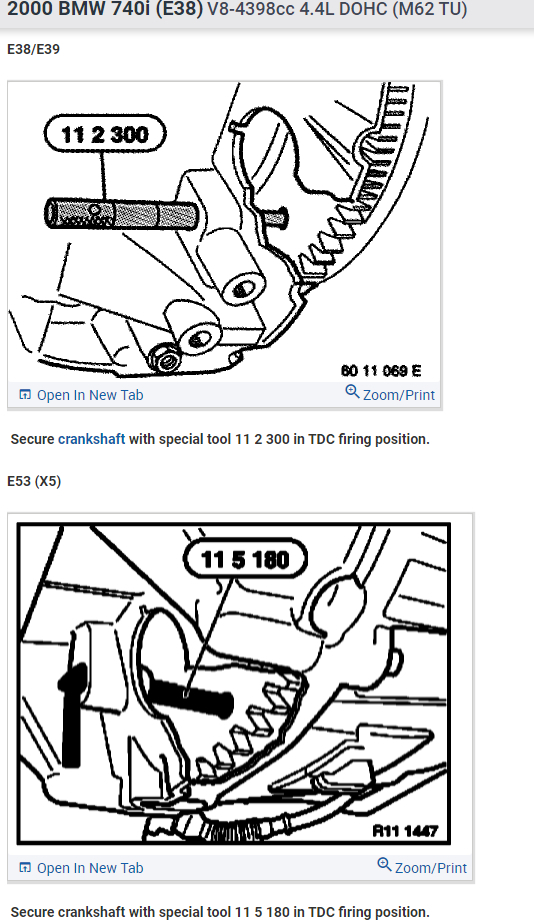 2000 BMW 740i (E38) V8-4398cc 4.4L DOHC (M62 TU)

E38/E39

11 2 300

60 11 069 E

Open In New Tab Zoom/Print

Secure crankshaft with special tool 11 2 300 in TDC firing position.

E53 (X5)

11 5 180

R11 1447

Open In New Tab Zoom/Print

Secure crankshaft with special tool 11 5 180 in TDC firing position.