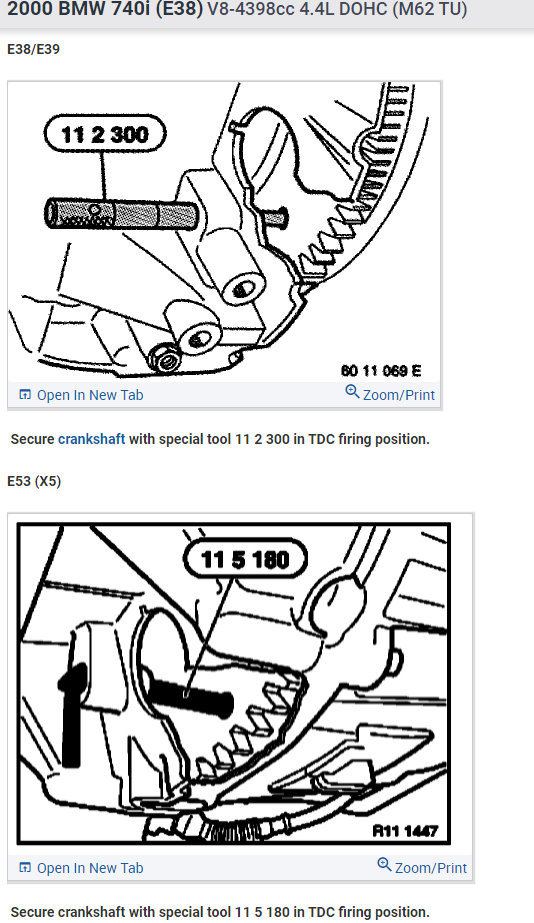 2000 BMW 740i (E38) V8-4398cc 4.4L DOHC (M62 TU)

E38/E39

11 2 300

60 11 069 E

Open In New Tab

Zoom/Print

Secure crankshaft with special tool 11 2 300 in TDC firing position.

E53 (X5)

11 5 180

R11 1447

Open In New Tab

Zoom/Print

Secure crankshaft with special tool 11 5 180 in TDC firing position.