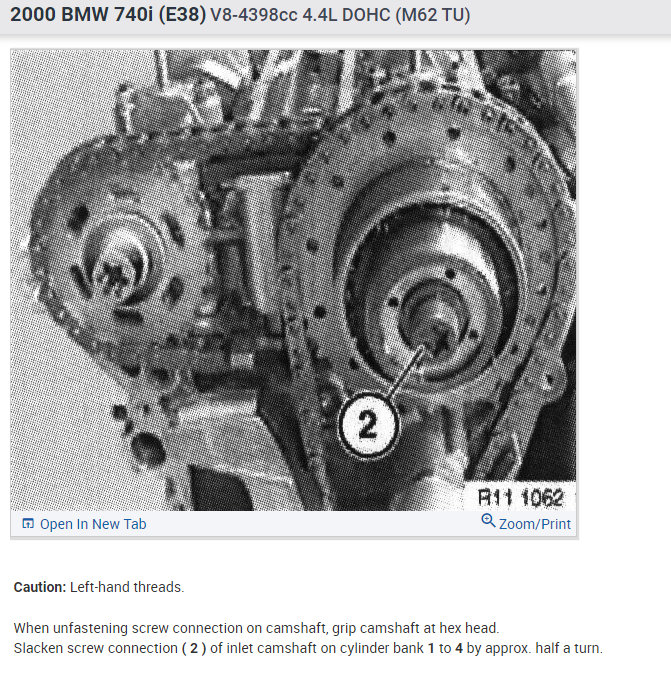 2000 BMW 740i (E38) V8-4398cc 4.4L DOHC (M62 TU)

2

R11 1062

Open In New Tab

Zoom/Print

Caution: Left-hand threads.

When unfastening screw connection on camshaft, grip camshaft at hex head.
Slacken screw connection ( 2 ) of inlet camshaft on cylinder bank 1 to 4 by approx. half a turn.