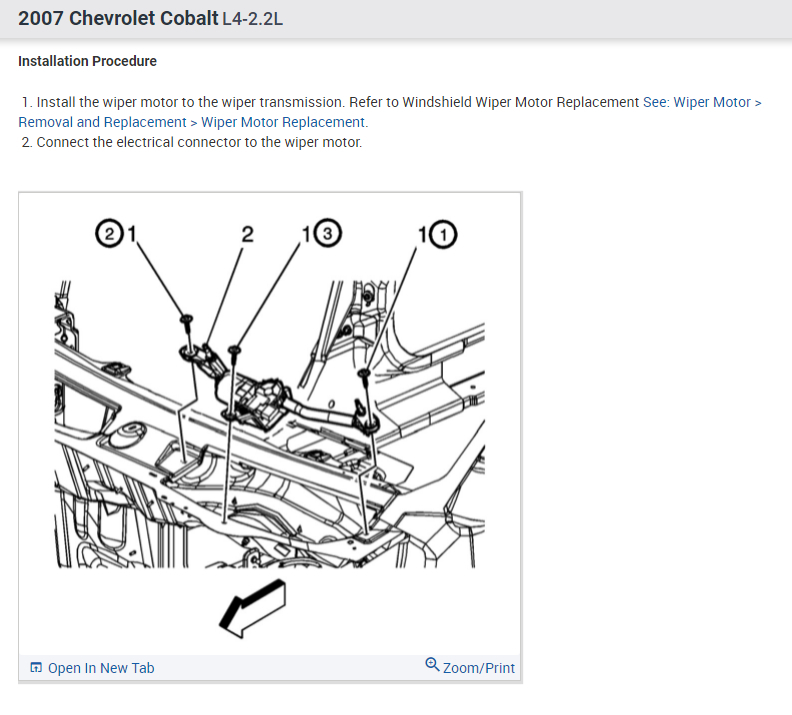 2007 Chevrolet Cobalt L4-2.2L

Installation Procedure

1. Install the wiper motor to the wiper transmission. Refer to Windshield Wiper Motor Replacement See: Wiper Motor > Removal and Replacement > Wiper Motor Replacement.
2. Connect the electrical connector to the wiper motor.

②1 2 1③ 1①

Open In New Tab Zoom/Print