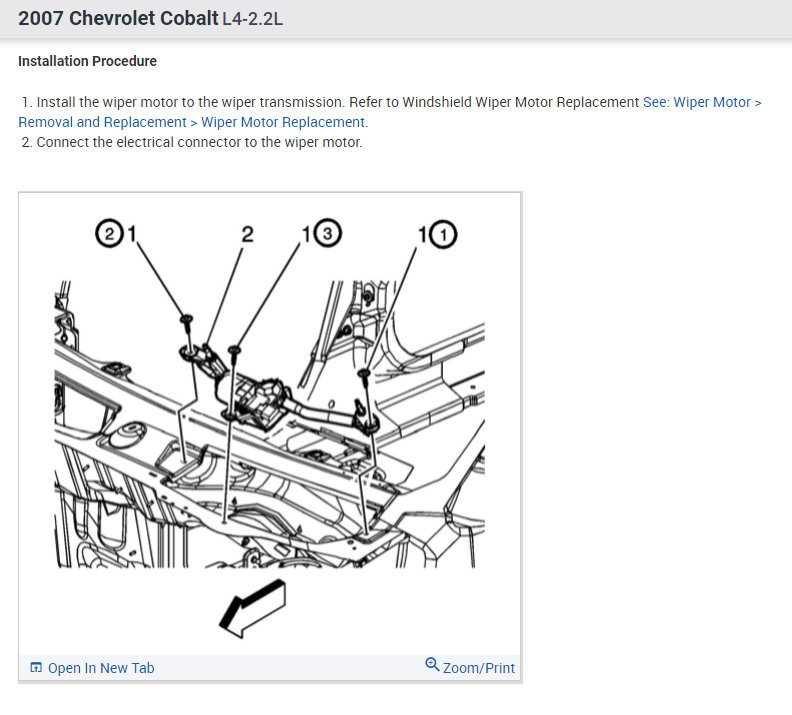 2007 Chevrolet Cobalt L4-2.2L

Installation Procedure

1. Install the wiper motor to the wiper transmission. Refer to Windshield Wiper Motor Replacement See: Wiper Motor > Removal and Replacement > Wiper Motor Replacement.
2. Connect the electrical connector to the wiper motor.

②1 2 1③ 1①

Open In New Tab Zoom/Print