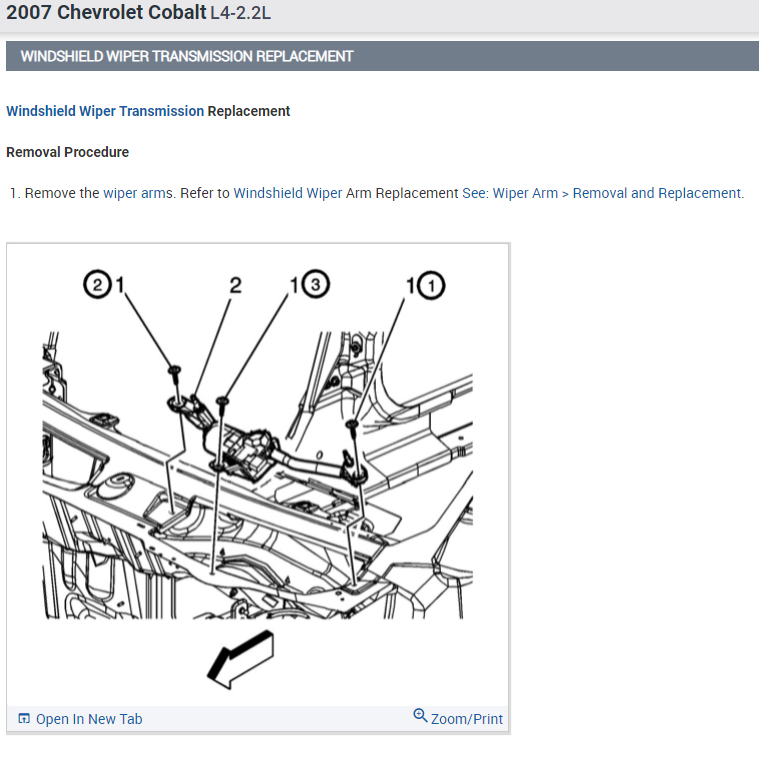 2007 Chevrolet Cobalt L4-2.2L

WINDSHIELD WIPER TRANSMISSION REPLACEMENT

Windshield Wiper Transmission Replacement

Removal Procedure

1. Remove the wiper arms. Refer to Windshield Wiper Arm Replacement See: Wiper Arm > Removal and Replacement.

②1 2 1③ 1①

Open In New Tab Zoom/Print