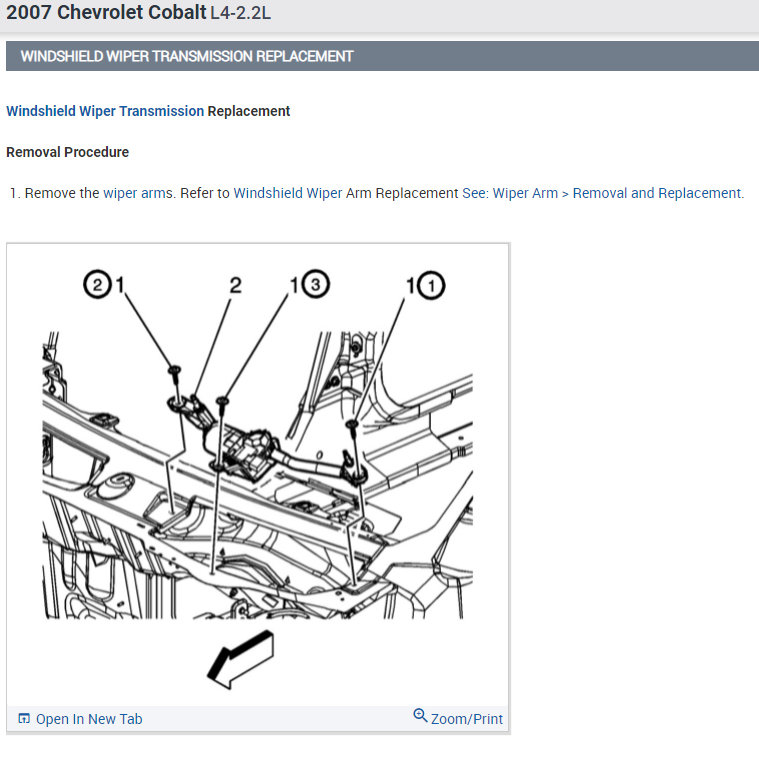 2007 Chevrolet Cobalt L4-2.2L

WINDSHIELD WIPER TRANSMISSION REPLACEMENT

Windshield Wiper Transmission Replacement

Removal Procedure

1. Remove the wiper arms. Refer to Windshield Wiper Arm Replacement See: Wiper Arm > Removal and Replacement.

②1 2 1③ 1①

Open In New Tab

Zoom/Print