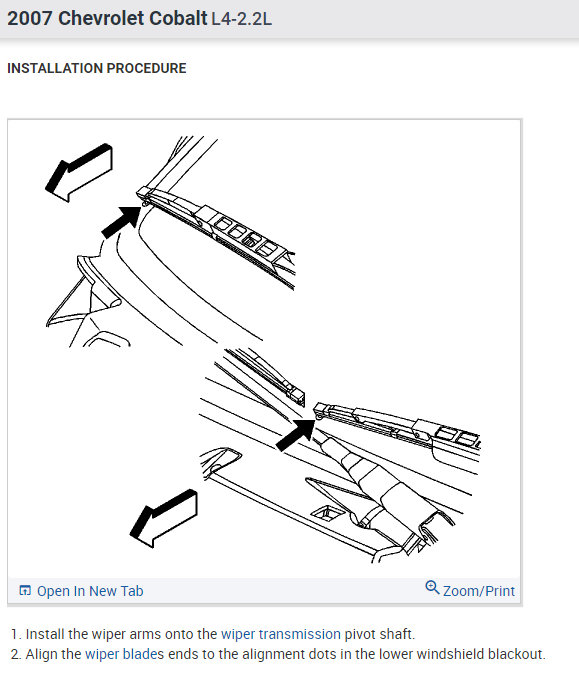 2007 Chevrolet Cobalt L4-2.2L

INSTALLATION PROCEDURE

Open In New Tab

Zoom/Print

1. Install the wiper arms onto the wiper transmission pivot shaft.
2. Align the wiper blades ends to the alignment dots in the lower windshield blackout.