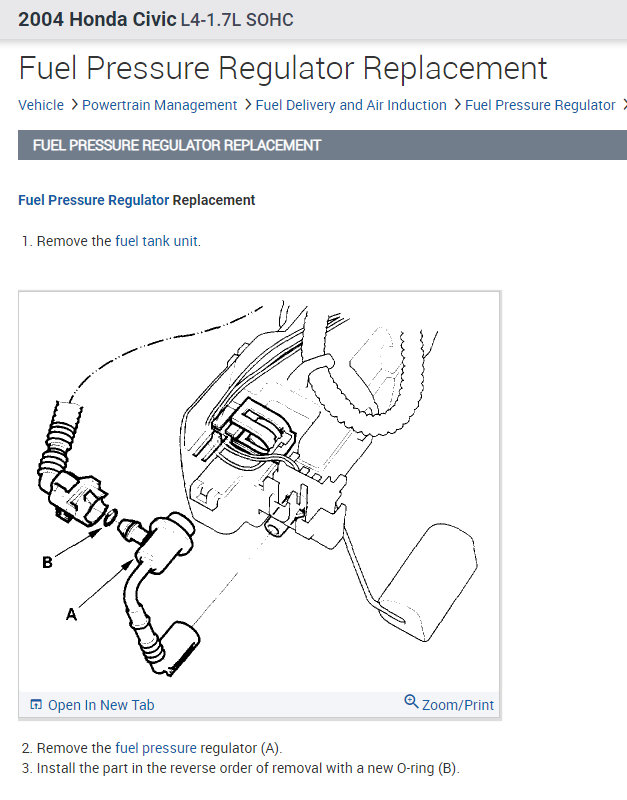 2004 Honda Civic L4-1.7L SOHC

Fuel Pressure Regulator Replacement

Vehicle > Powertrain Management > Fuel Delivery and Air Induction > Fuel Pressure Regulator >

FUEL PRESSURE REGULATOR REPLACEMENT

Fuel Pressure Regulator Replacement

1. Remove the fuel tank unit.

B

A

Open In New Tab

Zoom/Print

2. Remove the fuel pressure regulator (A).
3. Install the part in the reverse order of removal with a new O-ring (B).