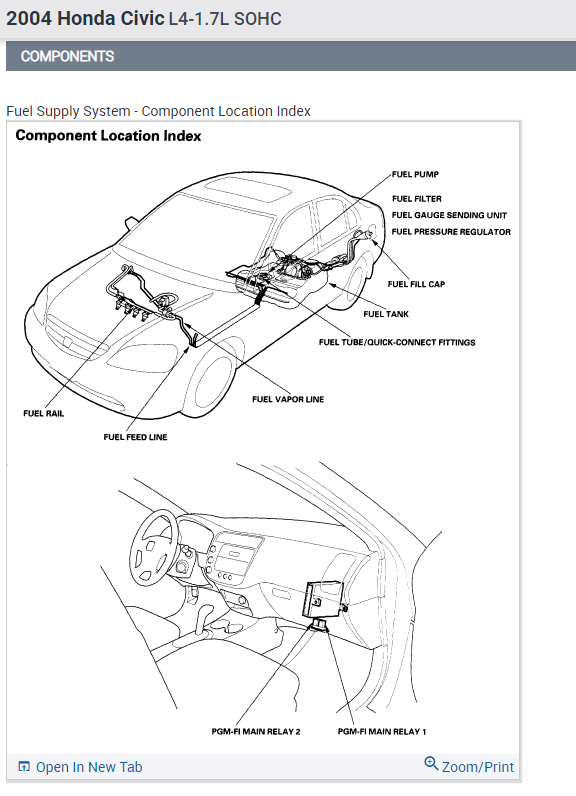 2004 Honda Civic L4-1.7L SOHC

COMPONENTS

Fuel Supply System - Component Location Index

Component Location Index

FUEL PUMP
FUEL FILTER
FUEL GAUGE SENDING UNIT
FUEL PRESSURE REGULATOR
FUEL FILL CAP
FUEL TANK
FUEL TUBE/QUICK-CONNECT FITTINGS
FUEL VAPOR LINE
FUEL RAIL
FUEL FEED LINE

PGM-FI MAIN RELAY 2
PGM-FI MAIN RELAY 1

Open In New Tab
Zoom/Print