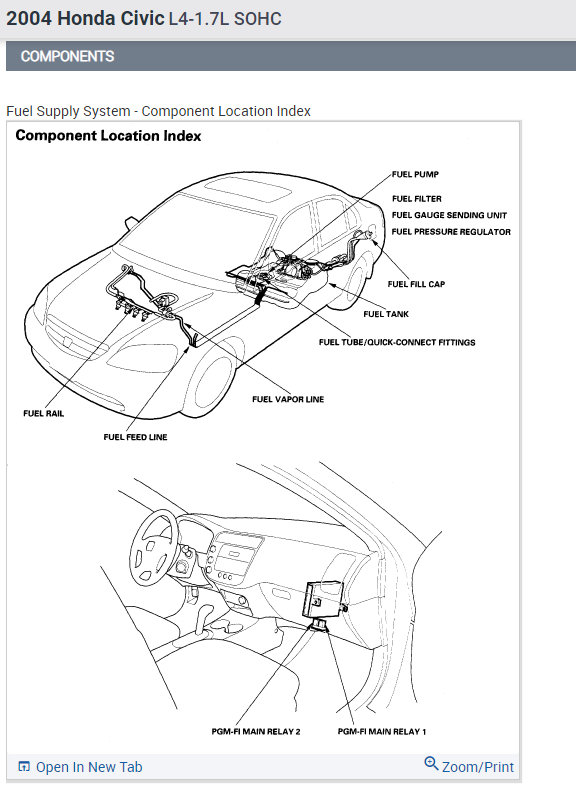 2004 Honda Civic L4-1.7L SOHC

COMPONENTS

Fuel Supply System - Component Location Index

Component Location Index

FUEL PUMP
FUEL FILTER
FUEL GAUGE SENDING UNIT
FUEL PRESSURE REGULATOR
FUEL FILL CAP
FUEL TANK
FUEL TUBE/QUICK-CONNECT FITTINGS
FUEL VAPOR LINE
FUEL RAIL
FUEL FEED LINE

PGM-FI MAIN RELAY 2
PGM-FI MAIN RELAY 1

Open In New Tab
Zoom/Print